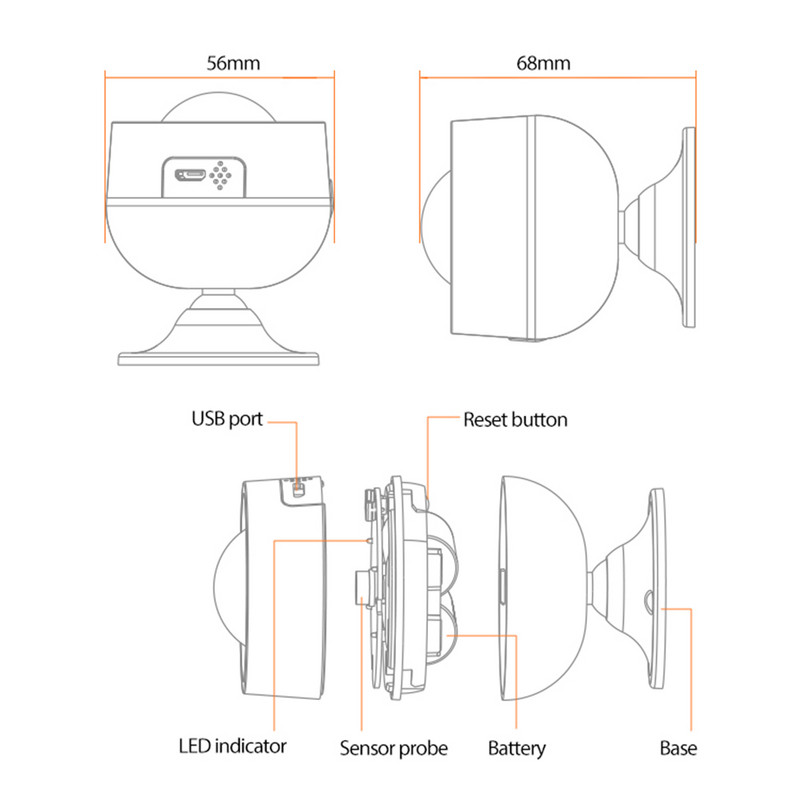 56mm

68mm

USB port

Reset button

LED indicator

Sensor probe

Battery

Base