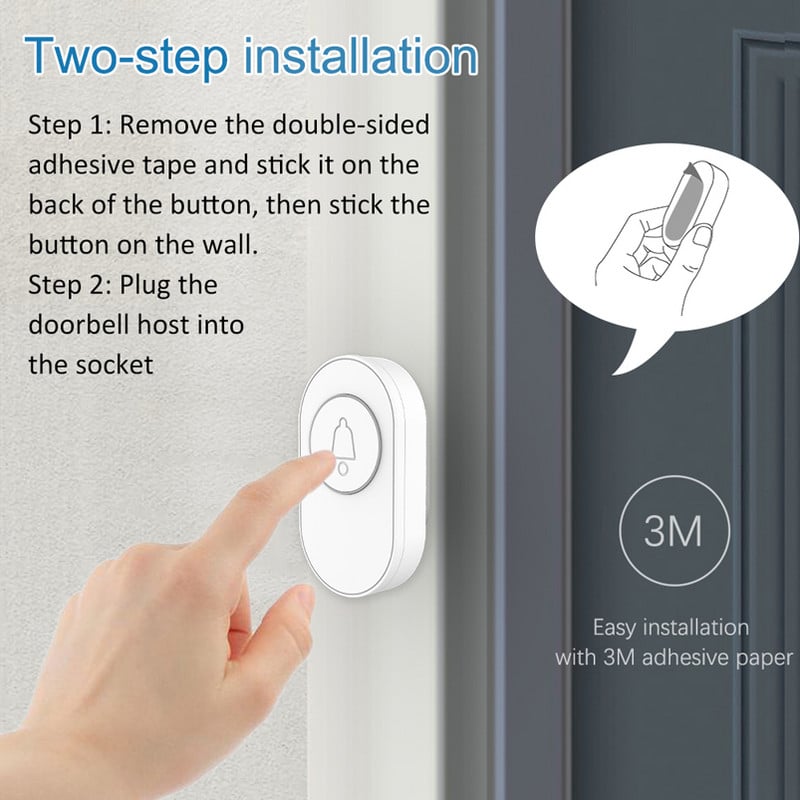 Two-step installation

Step 1: Remove the double-sided adhesive tape and stick it on the back of the button, then stick the button on the wall.
Step 2: Plug the doorbell host into the socket

3M

Easy installation with 3M adhesive paper