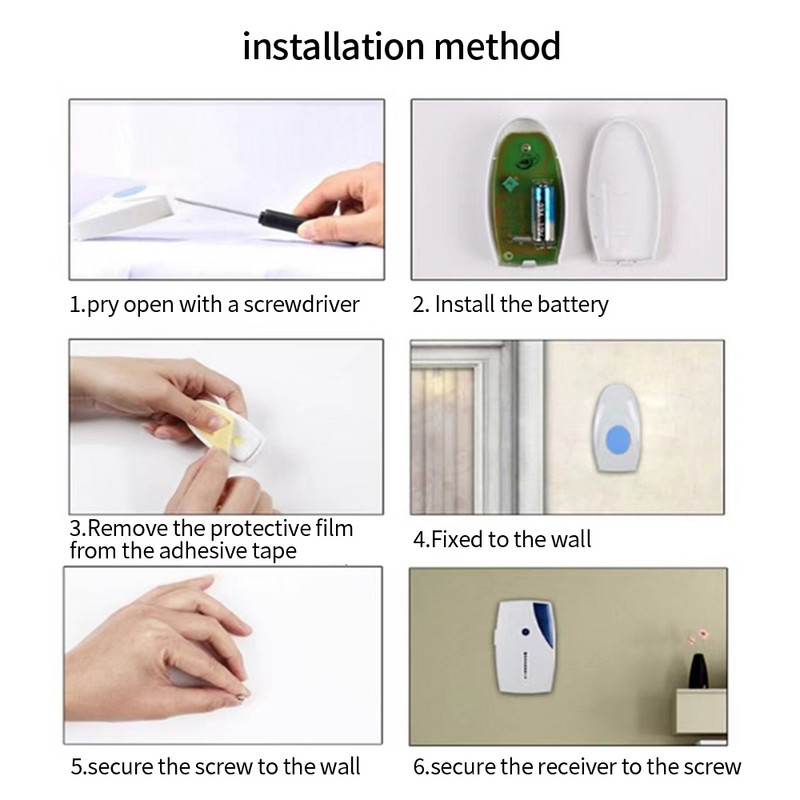 installation method

1.pry open with a screwdriver

2. Install the battery

3.Remove the protective film from the adhesive tape

4.Fixed to the wall

5.secure the screw to the wall

6.secure the receiver to the screw