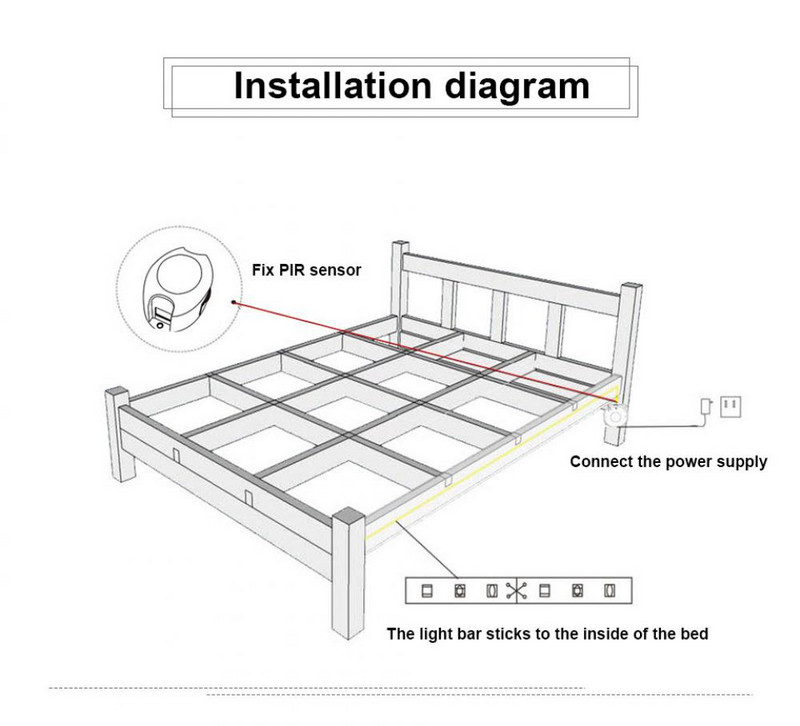 Installation diagram

Fix PIR sensor

Connect the power supply

The light bar sticks to the inside of the bed