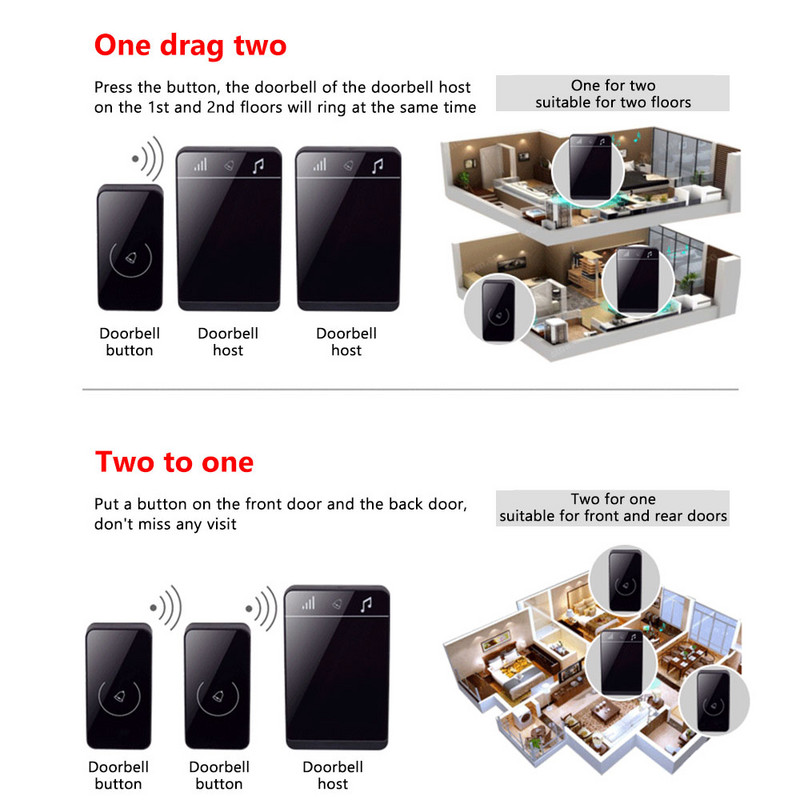 One drag two

Press the button, the doorbell of the doorbell host on the 1st and 2nd floors will ring at the same time

One for two
suitable for two floors

Doorbell button

Doorbell host

Doorbell host

Two to one

Put a button on the front door and the back door, don't miss any visit

Two for one
suitable for front and rear doors

Doorbell button

Doorbell button

Doorbell host