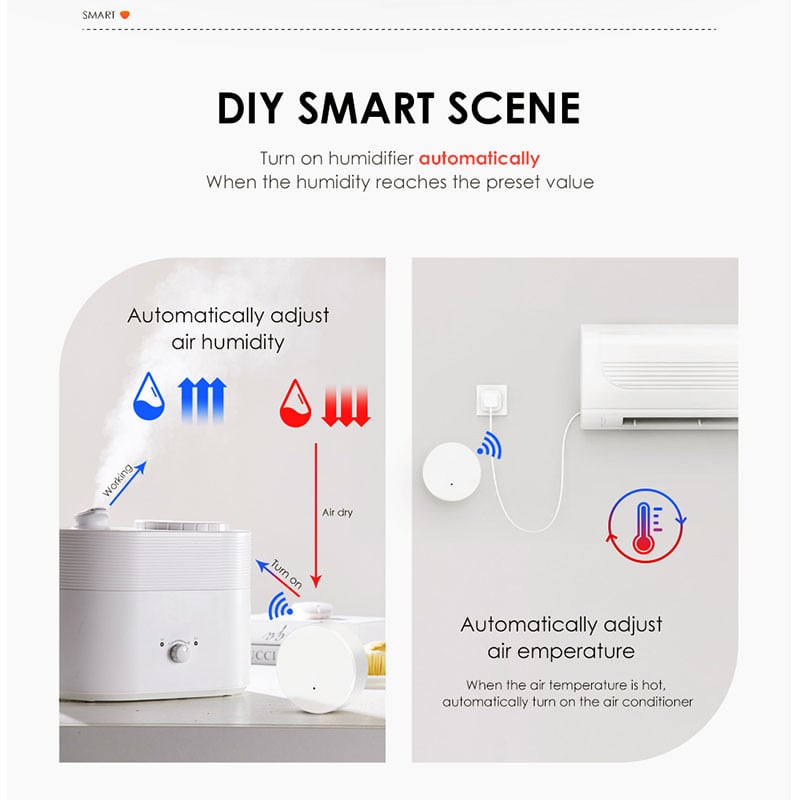 SMART

DIY SMART SCENE

Turn on humidifier automatically
When the humidity reaches the preset value

Automatically adjust
air humidity

Working

Air dry

Turn on

Automatically adjust
air emperature

When the air temperature is hot,
automatically turn on the air conditioner