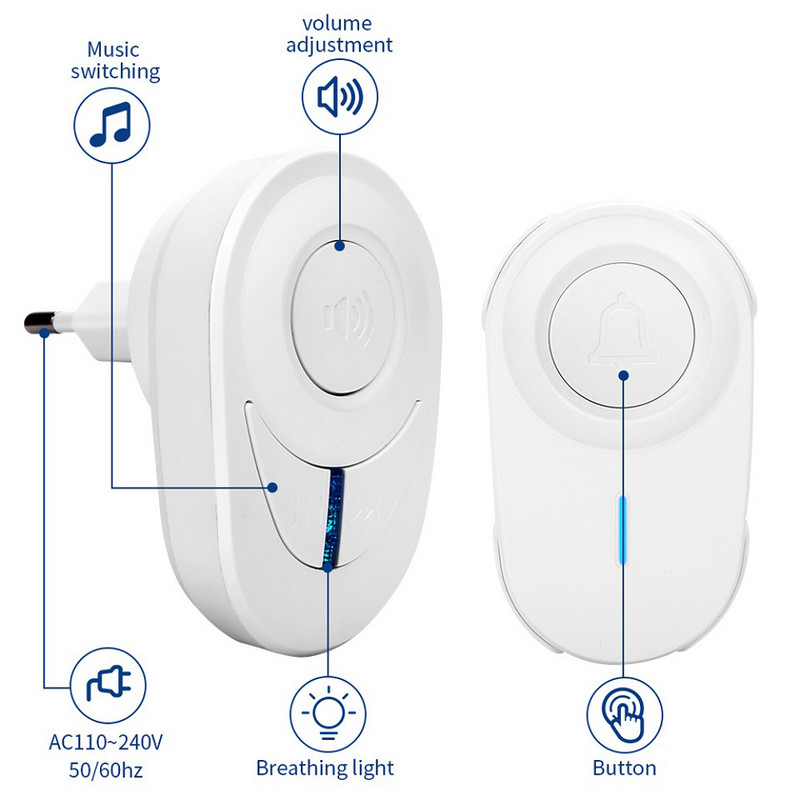 Music switching

volume adjustment

AC110~240V 50/60hz

Breathing light

Button