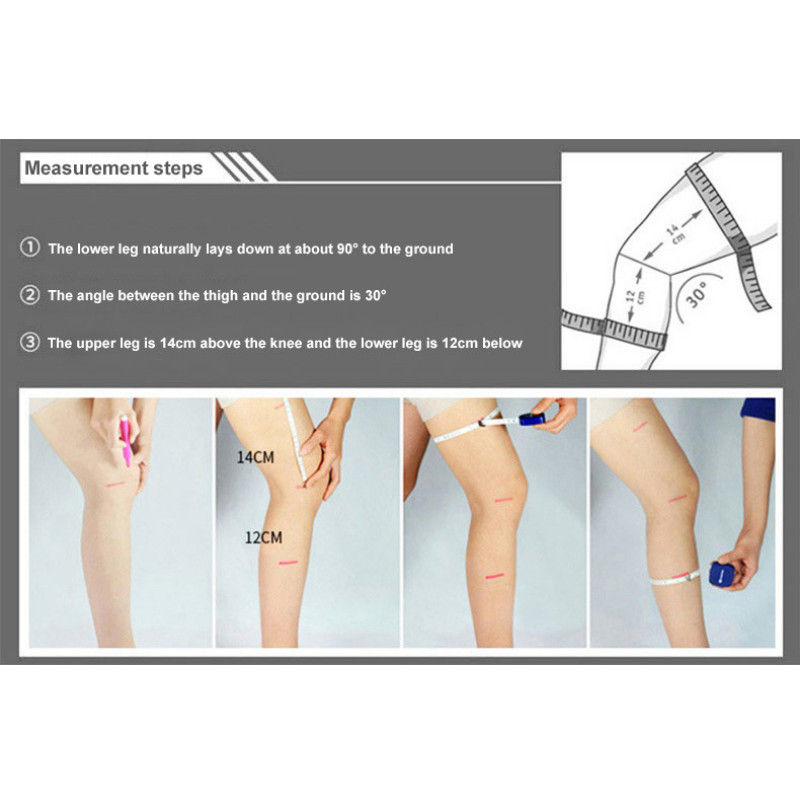 Measurement steps

① The lower leg naturally lays down at about 90° to the ground

② The angle between the thigh and the ground is 30°

③ The upper leg is 14cm above the knee and the lower leg is 12cm below

14 cm

12 cm

30°

14CM

12CM