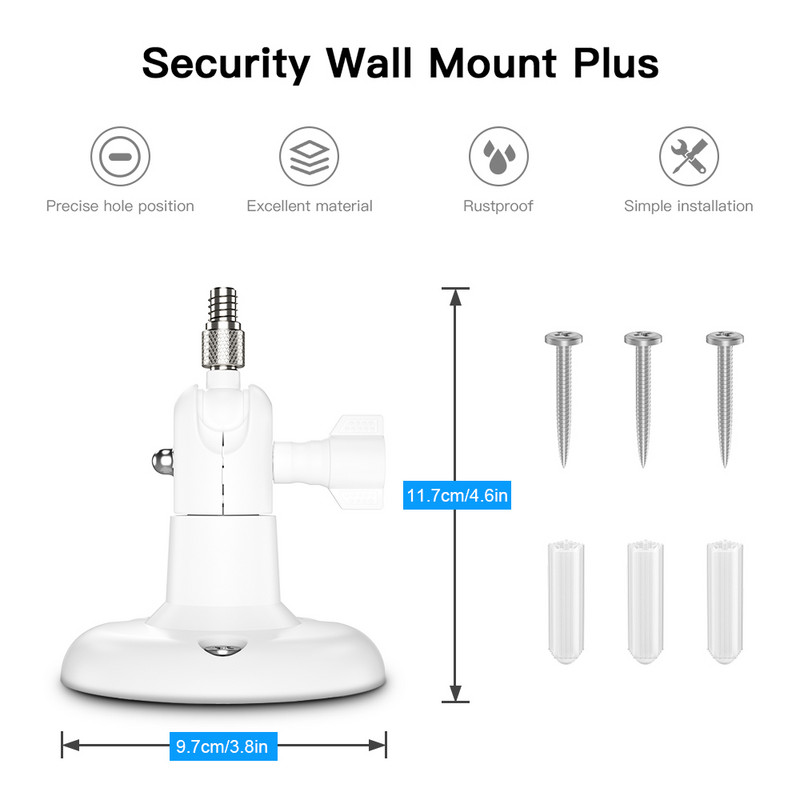 Security Wall Mount Plus

Precise hole position

Excellent material

Rustproof

Simple installation

11.7cm/4.6in

9.7cm/3.8in