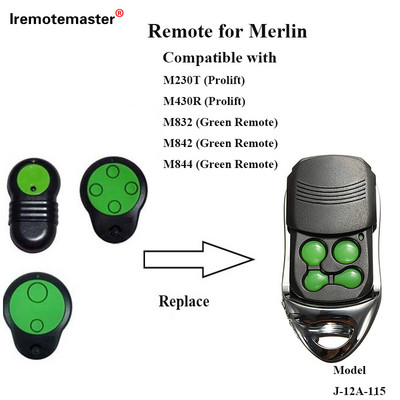 Iremotemaster®

Remote for Merlin

Compatible with

M230T (Prolift)

M430R (Prolift)

M832 (Green Remote)

M842 (Green Remote)

M844 (Green Remote)

Replace

Model

J-12A-115