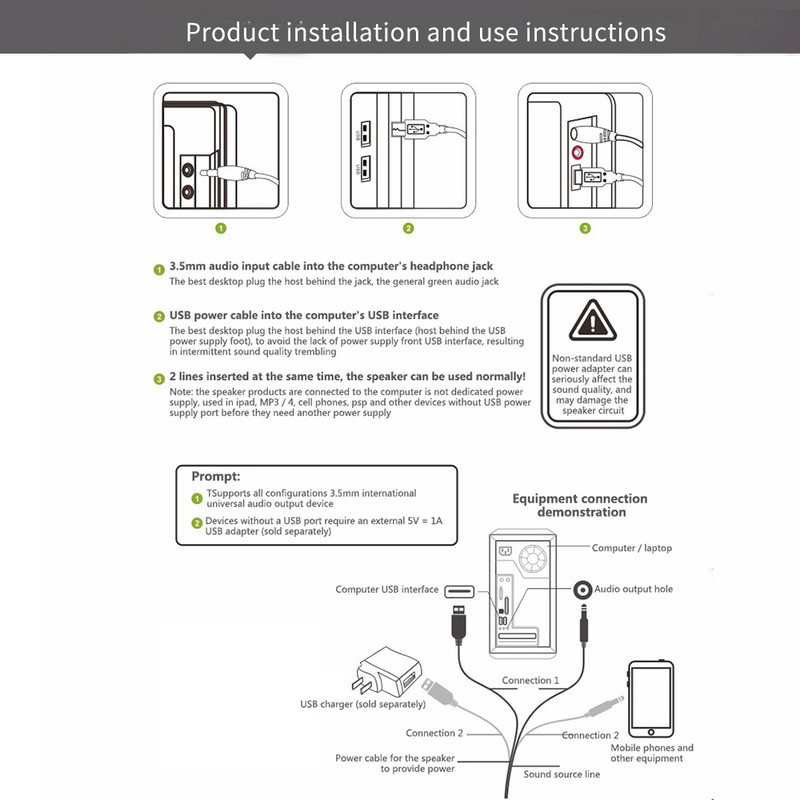 Product installation and use instructions

USB

USB

1

2

3

1 3.5mm audio input cable into the computer's headphone jack
The best desktop plug the host behind the jack, the general green audio jack

2 USB power cable into the computer's USB interface
The best desktop plug the host behind the USB interface (host behind the USB power supply foot), to avoid the lack of power supply front USB interface, resulting in intermittent sound quality trembling

3 2 lines inserted at the same time, the speaker can be used normally!
Note: the speaker products are connected to the computer is not dedicated power supply, used in ipad, MP3 / 4, cell phones, psp and other devices without USB power supply port before they need another power supply

Non-standard USB power adapter can seriously affect the sound quality, and may damage the speaker circuit

Prompt:
1 TSupports all configurations 3.5mm international universal audio output device
2 Devices without a USB port require an external 5V = 1A USB adapter (sold separately)

Equipment connection demonstration

Computer / laptop

Computer USB interface

Audio output hole

Connection 1

USB charger (sold separately)

Connection 2

Connection 2

Mobile phones and other equipment

Power cable for the speaker to provide power

Sound source line