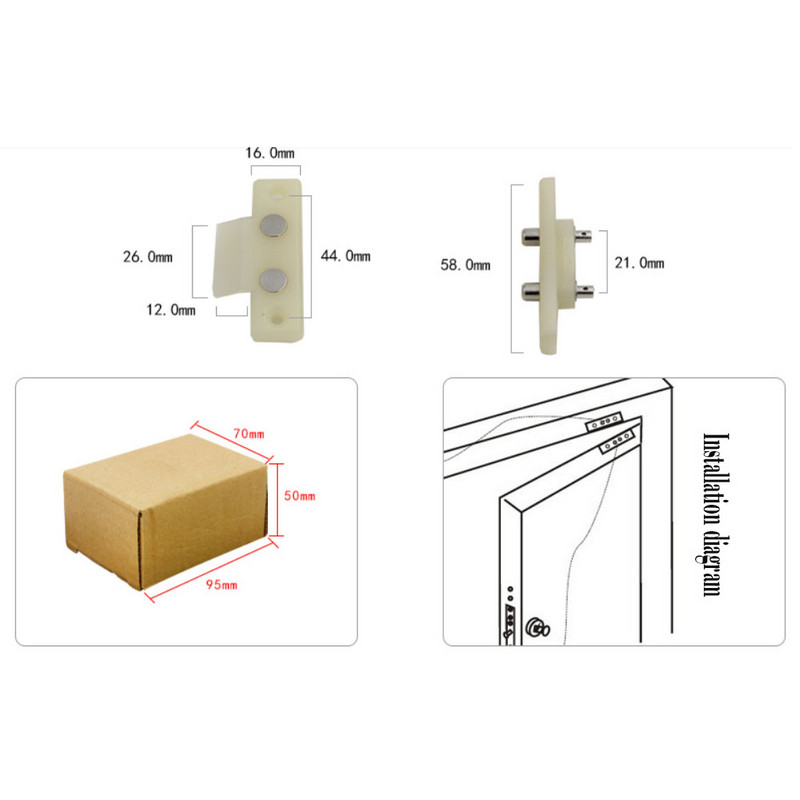 16.0mm

26.0mm

44.0mm

12.0mm

58.0mm

21.0mm

70mm

50mm

95mm

Installation diagram