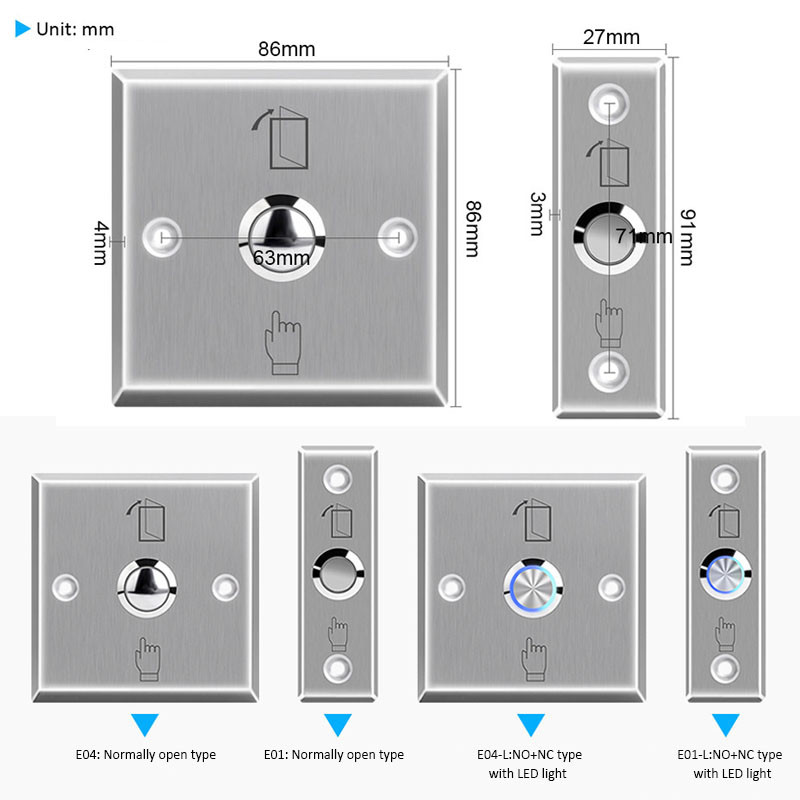 Unit: mm

86mm

4mm

63mm

86mm

27mm

3mm

71mm

91mm

E04: Normally open type

E01: Normally open type

E04-L:NO+NC type with LED light

E01-L:NO+NC type with LED light