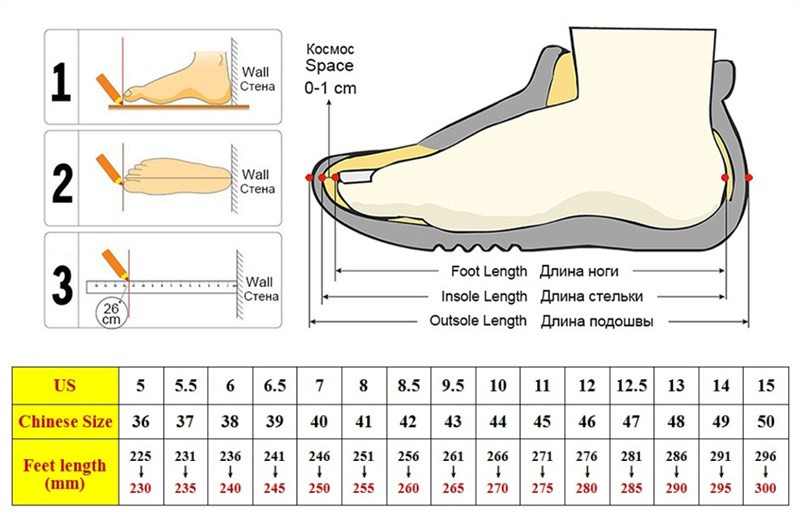 1 Wall Стена

2 Wall Стена

3 Wall Стена 26 cm

Космос
Space
0-1 cm

Foot Length Длина ноги
Insole Length Длина стельки
Outsole Length Длина подошвы

| US | 5 | 5.5 | 6 | 6.5 | 7 | 8 | 8.5 | 9.5 | 10 | 11 | 12 | 12.5 | 13 | 14 | 15 |
|---|---|---|---|---|---|---|---|---|---|---|---|---|---|---|---|
| Chinese Size | 36 | 37 | 38 | 39 | 40 | 41 | 42 | 43 | 44 | 45 | 46 | 47 | 48 | 49 | 50 |
| Feet length (mm) | 225 ↓ 230 | 231 ↓ 235 | 236 ↓ 240 | 241 ↓ 245 | 246 ↓ 250 | 251 ↓ 255 | 256 ↓ 260 | 261 ↓ 265 | 266 ↓ 270 | 271 ↓ 275 | 276 ↓ 280 | 281 ↓ 285 | 286 ↓ 290 | 291 ↓ 295 | 296 ↓ 300 |