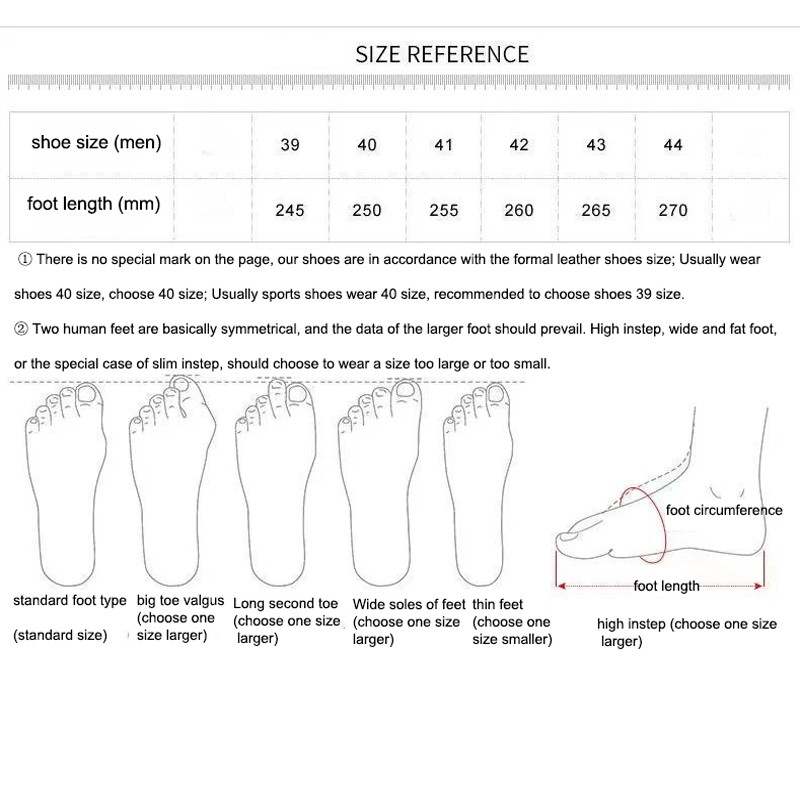 SIZE REFERENCE

| shoe size (men) | 39 | 40 | 41 | 42 | 43 | 44 |
|---|---|---|---|---|---|---|
| foot length (mm) | 245 | 250 | 255 | 260 | 265 | 270 |

① There is no special mark on the page, our shoes are in accordance with the formal leather shoes size; Usually wear shoes 40 size, choose 40 size; Usually sports shoes wear 40 size, recommended to choose shoes 39 size.

② Two human feet are basically symmetrical, and the data of the larger foot should prevail. High instep, wide and fat foot, or the special case of slim instep, should choose to wear a size too large or too small.

standard foot type (standard size)

big toe valgus (choose one size larger)

Long second toe (choose one size larger)

Wide soles of feet (choose one size larger)

thin feet (choose one size smaller)

foot circumference

foot length

high instep (choose one size larger)