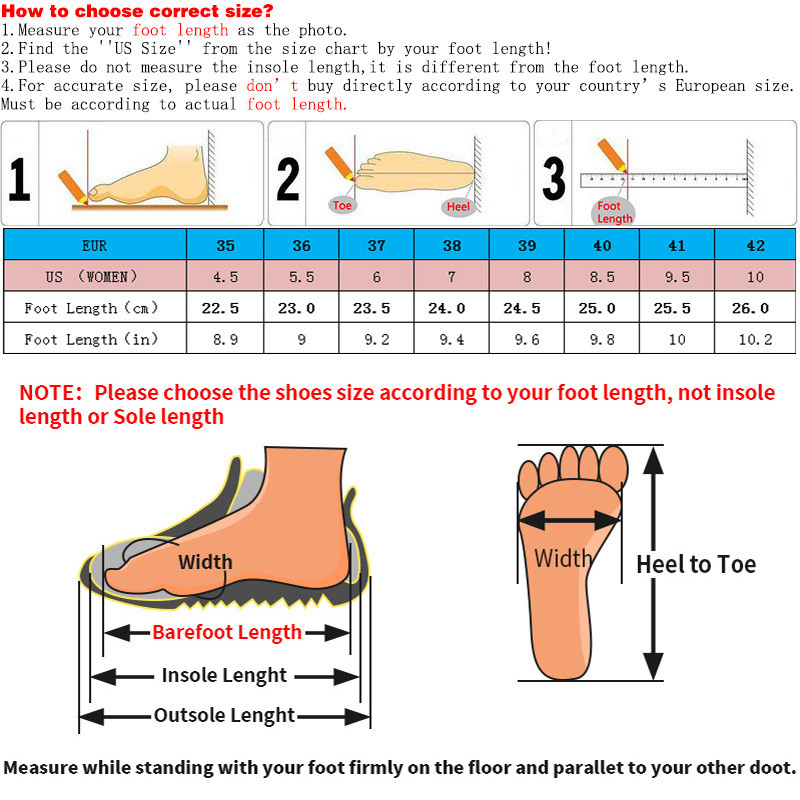 How to choose correct size?
1.Measure your foot length as the photo.
2.Find the ''US Size'' from the size chart by your foot length!
3.Please do not measure the insole length,it is different from the foot length.
4.For accurate size, please don' t buy directly according to your country' s European size. Must be according to actual foot length.

1

2

Toe

Heel

3

Foot Length

| EUR | 35 | 36 | 37 | 38 | 39 | 40 | 41 | 42 |
|---|---|---|---|---|---|---|---|---|
| US (WOMEN) | 4.5 | 5.5 | 6 | 7 | 8 | 8.5 | 9.5 | 10 |
| Foot Length (cm) | 22.5 | 23.0 | 23.5 | 24.0 | 24.5 | 25.0 | 25.5 | 26.0 |
| Foot Length (in) | 8.9 | 9 | 9.2 | 9.4 | 9.6 | 9.8 | 10 | 10.2 |

NOTE: Please choose the shoes size according to your foot length, not insole length or Sole length

Width

Barefoot Length

Insole Lenght

Outsole Lenght

Width

Heel to Toe

Measure while standing with your foot firmly on the floor and parallet to your other doot.