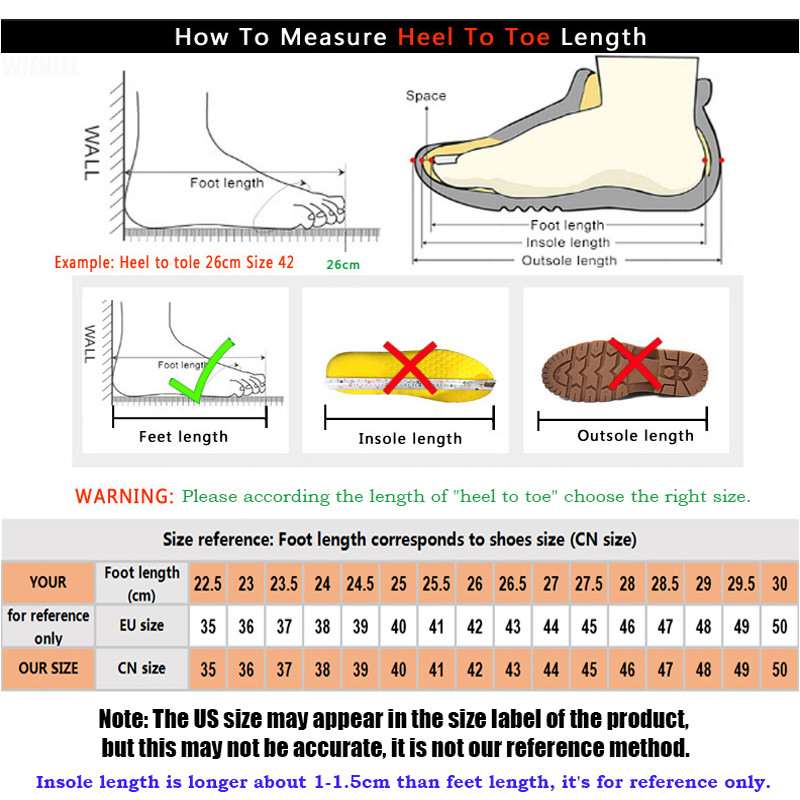 How To Measure Heel To Toe Length

WIENJEE

WALL

Foot length

Example: Heel to tole 26cm Size 42

26cm

Space

Foot length

Insole length

Outsole length

WALL

Foot length

Feet length

Insole length

Outsole length

WARNING: Please according the length of "heel to toe" choose the right size.

Size reference: Foot length corresponds to shoes size (CN size)

| YOUR | Foot length (cm) | 22.5 | 23 | 23.5 | 24 | 24.5 | 25 | 25.5 | 26 | 26.5 | 27 | 27.5 | 28 | 28.5 | 29 | 29.5 | 30 |
|---|---|---|---|---|---|---|---|---|---|---|---|---|---|---|---|---|---|
| for reference only | EU size | 35 | 36 | 37 | 38 | 39 | 40 | 41 | 42 | 43 | 44 | 45 | 46 | 47 | 48 | 49 | 50 |
| OUR SIZE | CN size | 35 | 36 | 37 | 38 | 39 | 40 | 41 | 42 | 43 | 44 | 45 | 46 | 47 | 48 | 49 | 50 |

Note: The US size may appear in the size label of the product, but this may not be accurate, it is not our reference method.

Insole length is longer about 1-1.5cm than feet length, it's for reference only.