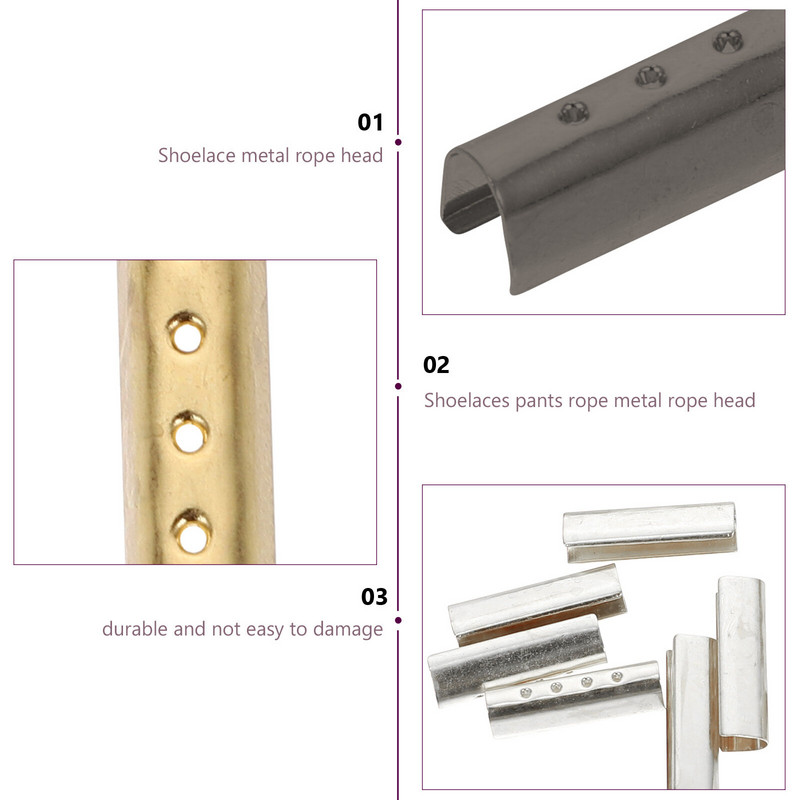 01
Shoelace metal rope head

02
Shoelaces pants rope metal rope head

03
durable and not easy to damage