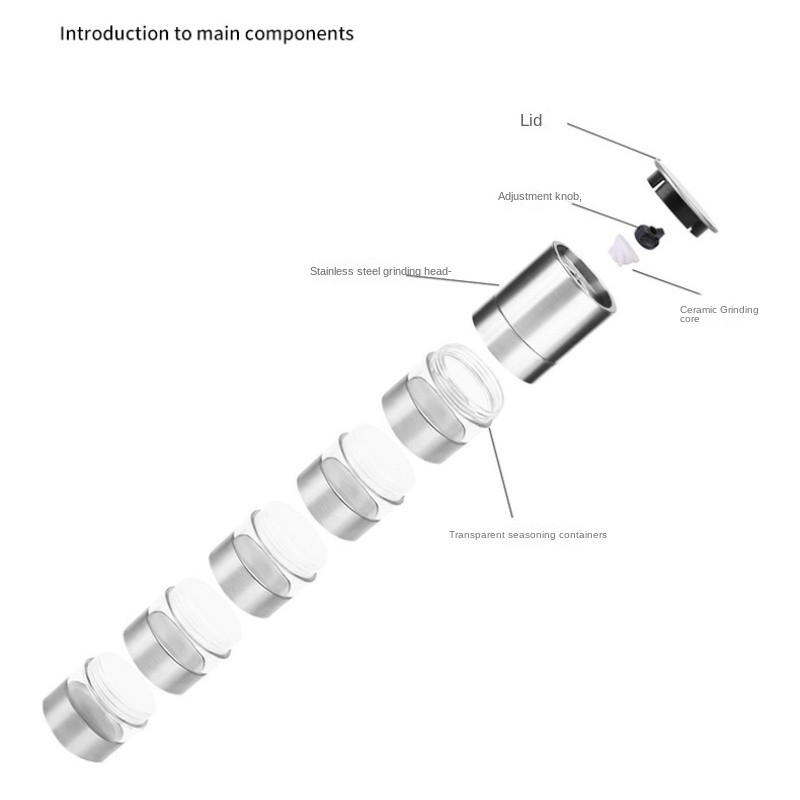 Introduction to main components

Lid

Adjustment knob,

Stainless steel grinding head-

Ceramic Grinding core

Transparent seasoning containers