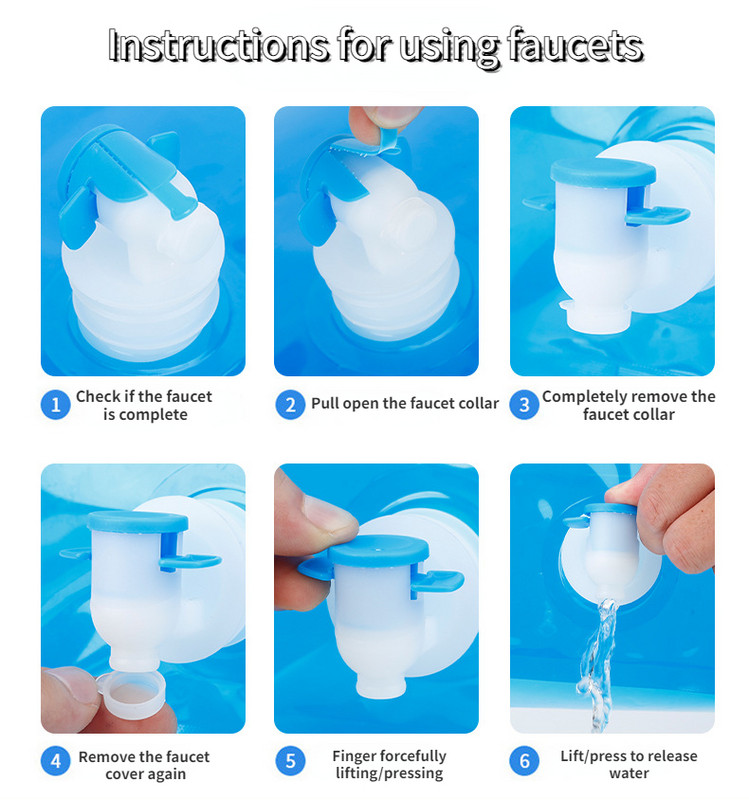 Instructions for using faucets

1 Check if the faucet is complete

2 Pull open the faucet collar

3 Completely remove the faucet collar

4 Remove the faucet cover again

5 Finger forcefully lifting/pressing

6 Lift/press to release water