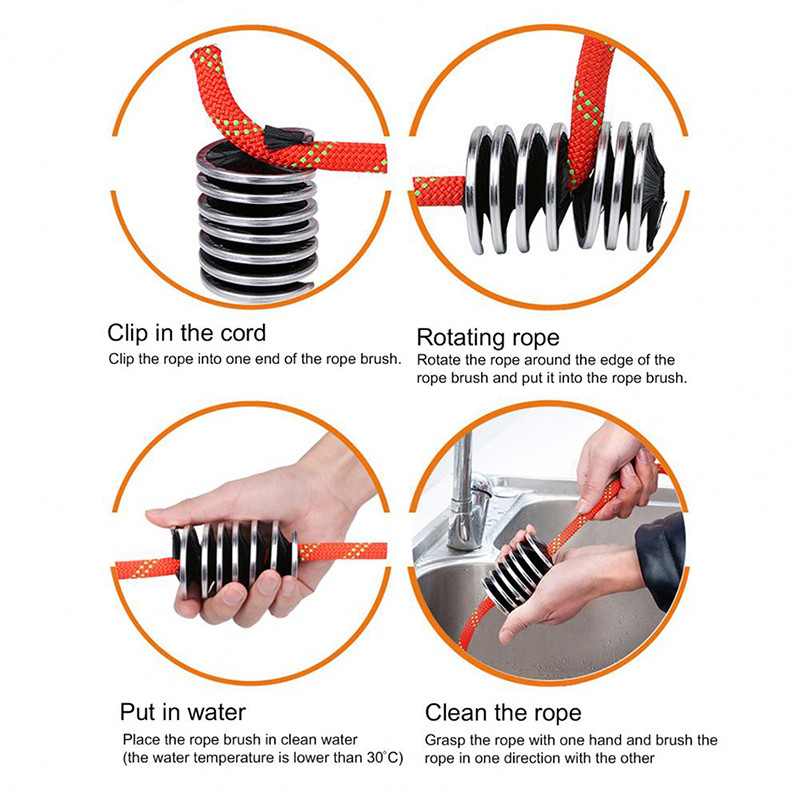 Clip in the cord

Clip the rope into one end of the rope brush.

Rotating rope

Rotate the rope around the edge of the rope brush and put it into the rope brush.

Put in water

Place the rope brush in clean water (the water temperature is lower than 30°C)

Clean the rope

Grasp the rope with one hand and brush the rope in one direction with the other