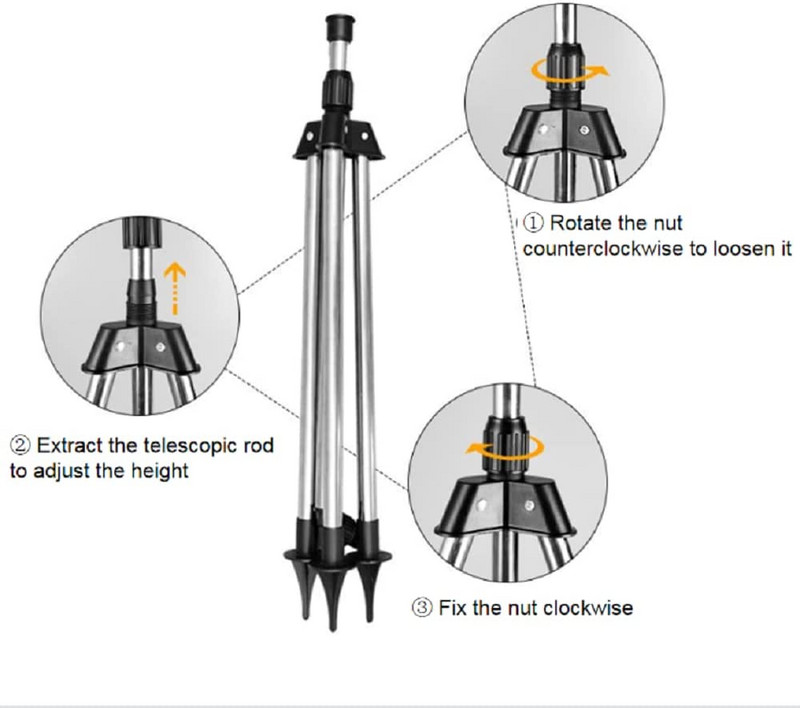 ① Rotate the nut counterclockwise to loosen it

② Extract the telescopic rod to adjust the height

③ Fix the nut clockwise