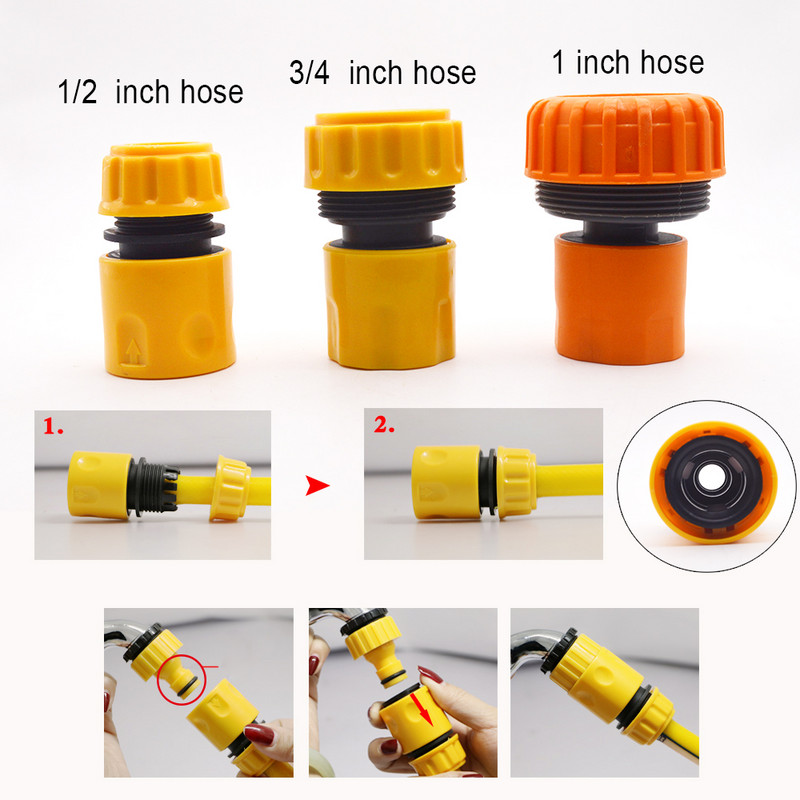 1/2 inch hose

3/4 inch hose

1 inch hose

1.

2.