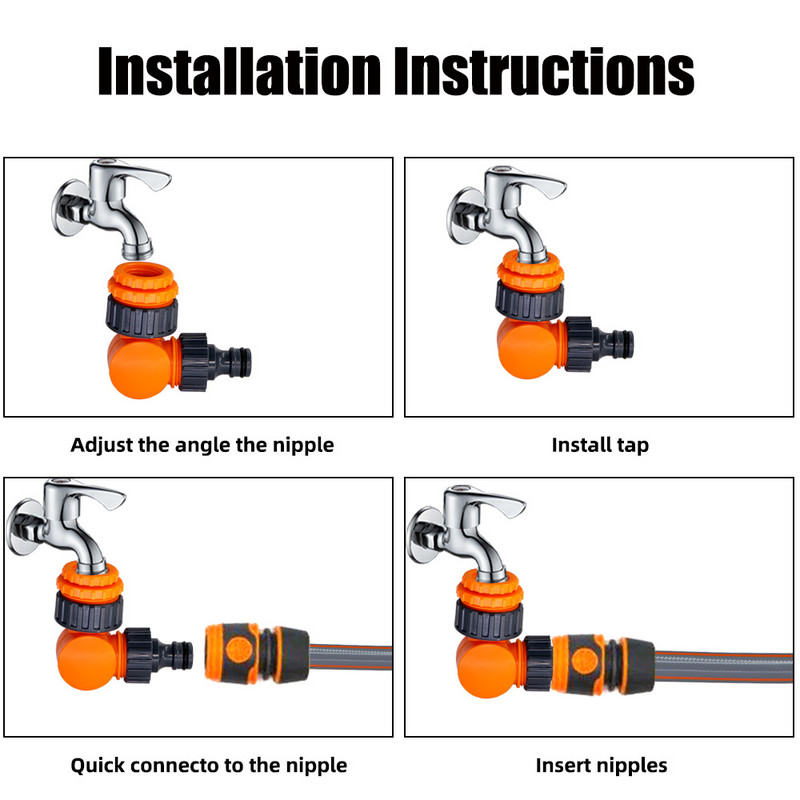 Installation Instructions

Adjust the angle the nipple

Install tap

Quick connecto to the nipple

Insert nipples