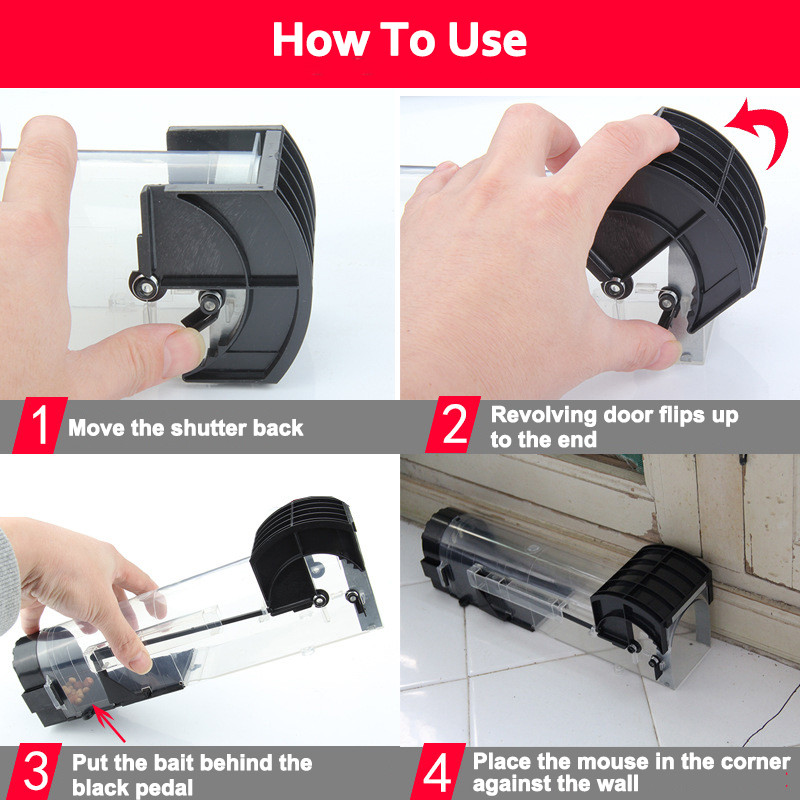 How To Use

1 Move the shutter back

2 Revolving door flips up to the end

3 Put the bait behind the black pedal

4 Place the mouse in the corner against the wall