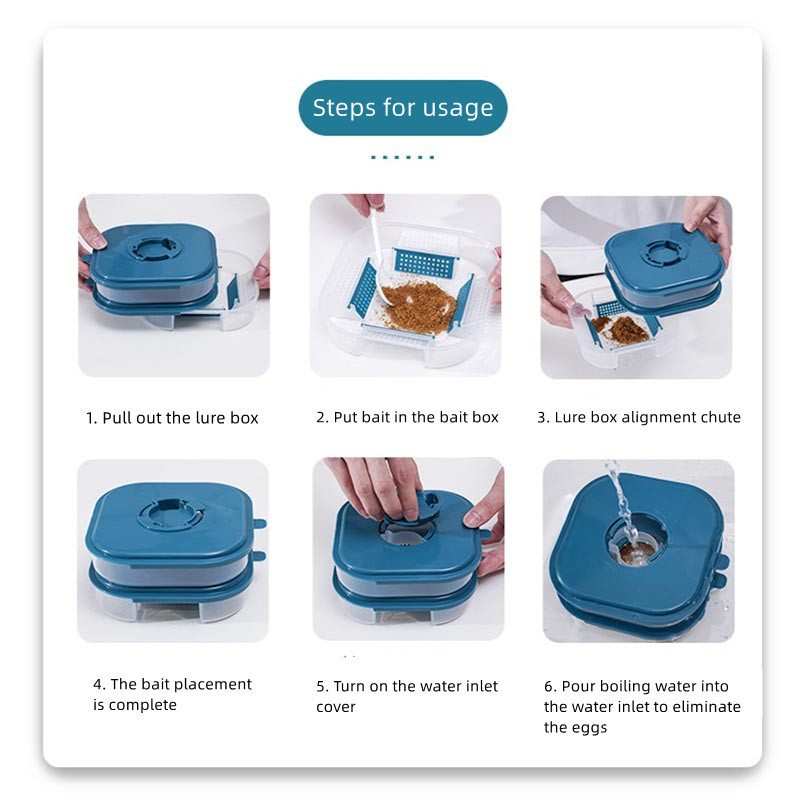 Steps for usage

1. Pull out the lure box

2. Put bait in the bait box

3. Lure box alignment chute

4. The bait placement is complete

5. Turn on the water inlet cover

6. Pour boiling water into the water inlet to eliminate the eggs