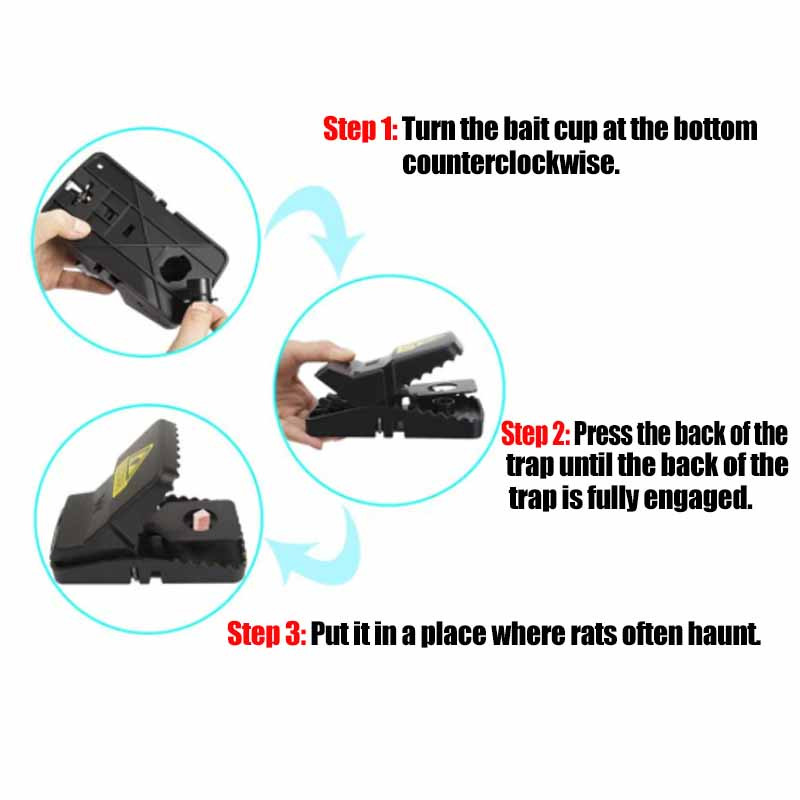 Step 1: Turn the bait cup at the bottom counterclockwise.

Step 2: Press the back of the trap until the back of the trap is fully engaged.

Step 3: Put it in a place where rats often haunt.