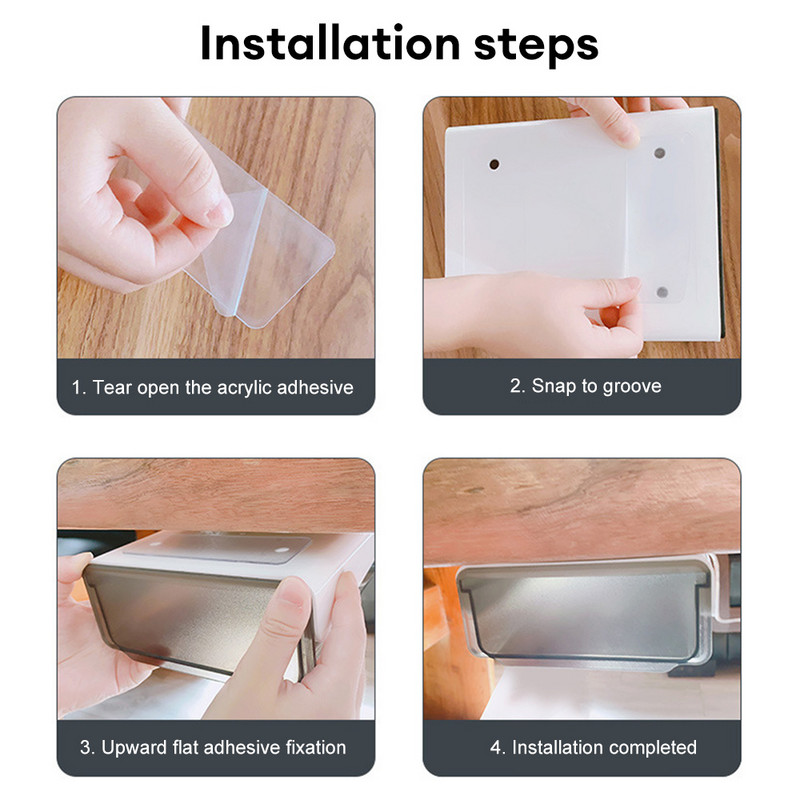 Installation steps

1. Tear open the acrylic adhesive

2. Snap to groove

3. Upward flat adhesive fixation

4. Installation completed