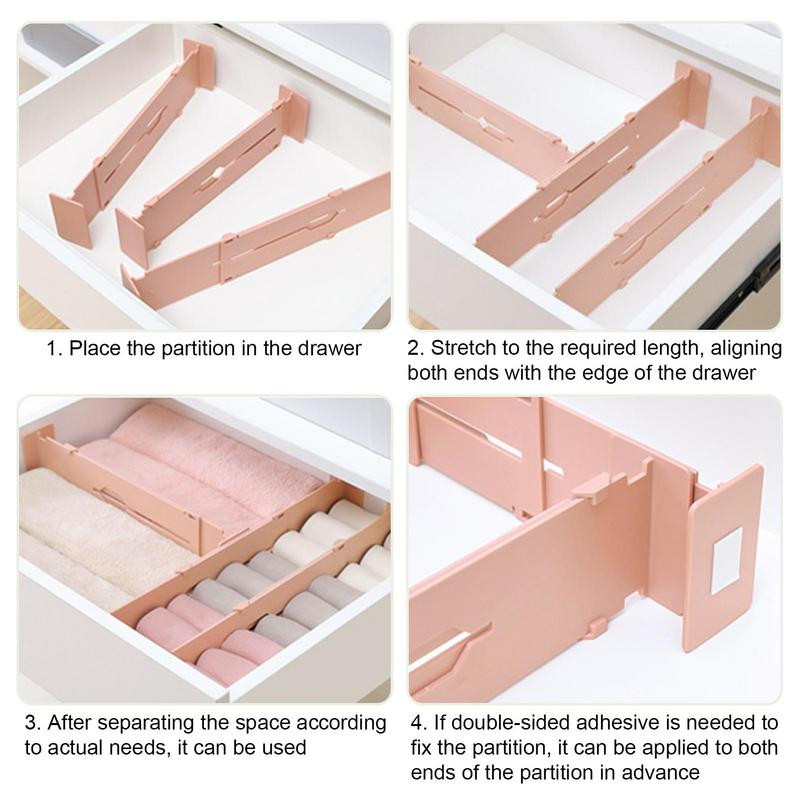 1. Place the partition in the drawer

2. Stretch to the required length, aligning both ends with the edge of the drawer

3. After separating the space according to actual needs, it can be used

4. If double-sided adhesive is needed to fix the partition, it can be applied to both ends of the partition in advance