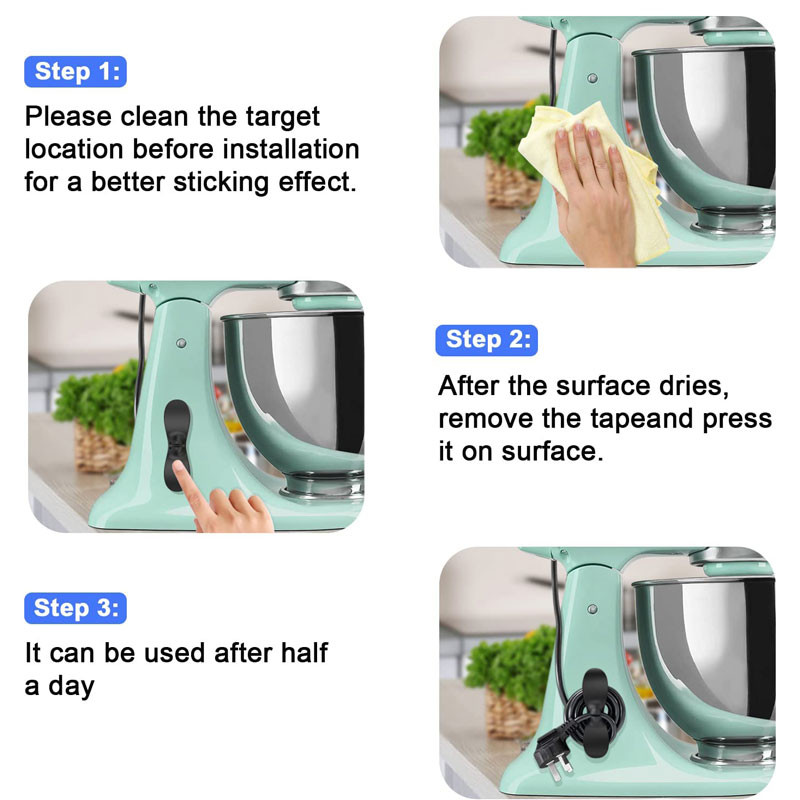 Step 1:

Please clean the target location before installation for a better sticking effect.

Step 2:

After the surface dries, remove the tapeand press it on surface.

Step 3:

It can be used after half a day