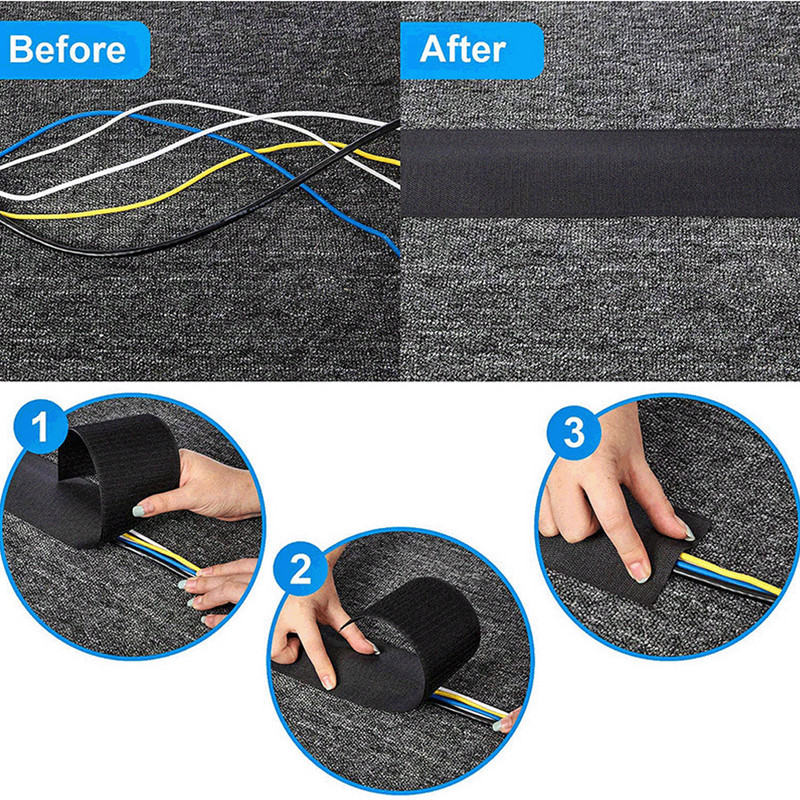 Before

After

1

2

3