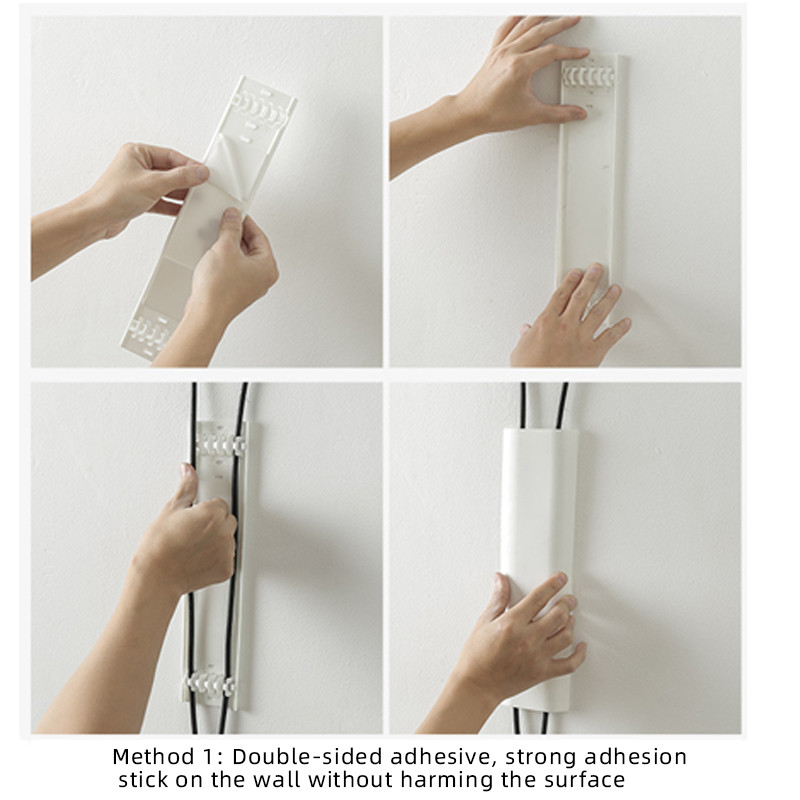 Method 1: Double-sided adhesive, strong adhesion stick on the wall without harming the surface