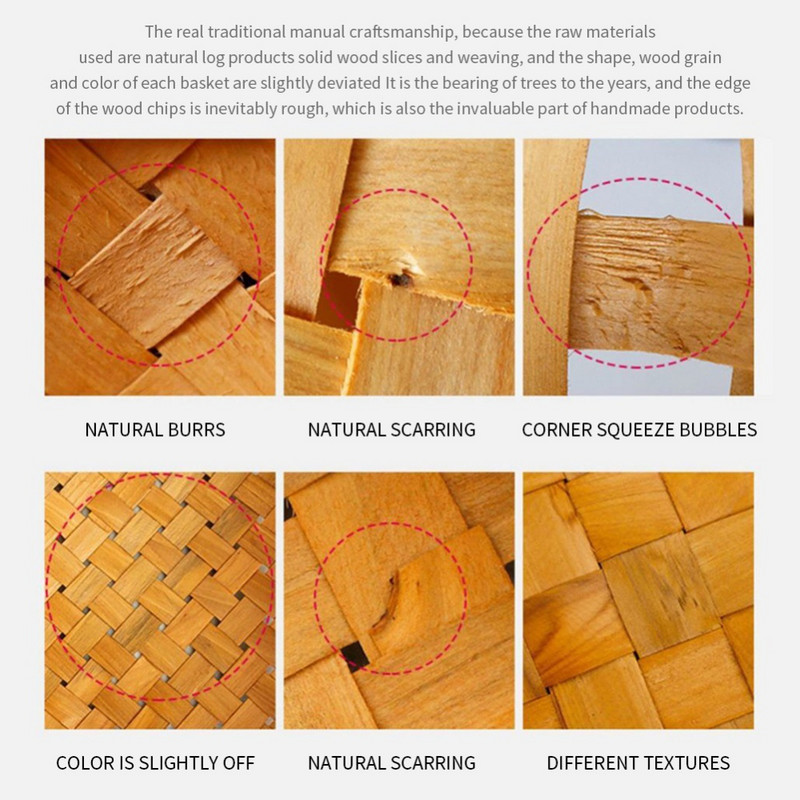 The real traditional manual craftsmanship, because the raw materials used are natural log products solid wood slices and weaving, and the shape, wood grain and color of each basket are slightly deviated It is the bearing of trees to the years, and the edge of the wood chips is inevitably rough, which is also the invaluable part of handmade products.

NATURAL BURRS

NATURAL SCARRING

CORNER SQUEEZE BUBBLES

COLOR IS SLIGHTLY OFF

NATURAL SCARRING

DIFFERENT TEXTURES