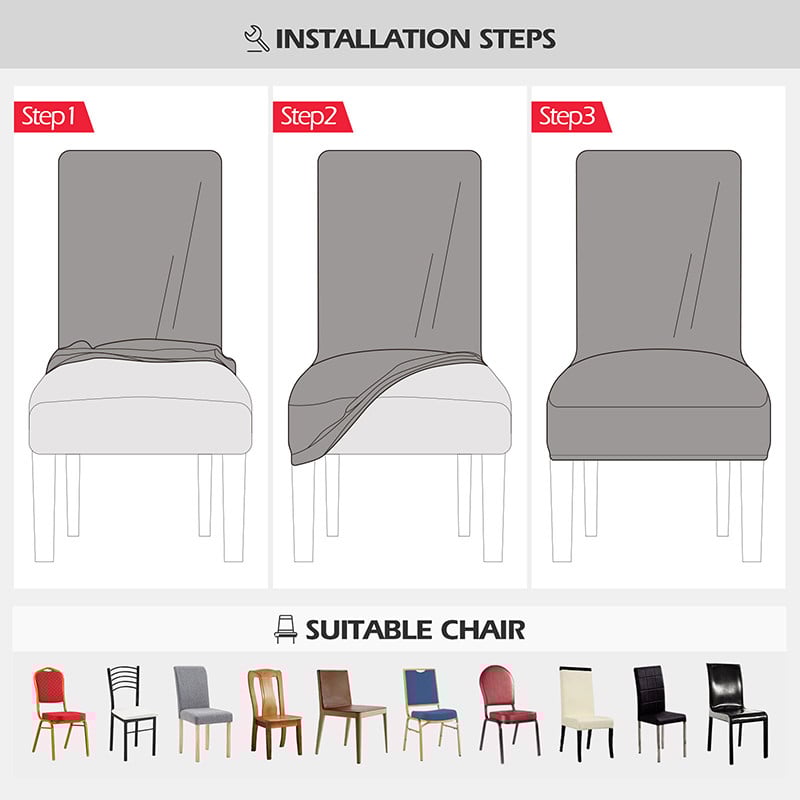 INSTALLATION STEPS

Step1

Step2

Step3

SUITABLE CHAIR