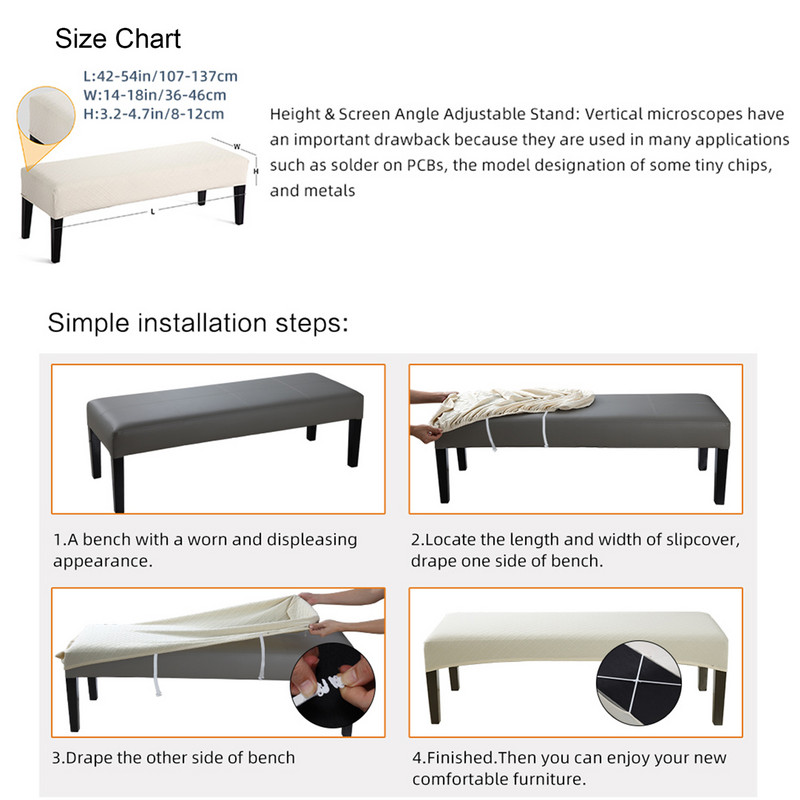 Size Chart

L:42-54in/107-137cm
W:14-18in/36-46cm
H:3.2-4.7in/8-12cm

W
H
L

Height & Screen Angle Adjustable Stand: Vertical microscopes have an important drawback because they are used in many applications such as solder on PCBs, the model designation of some tiny chips, and metals

Simple installation steps:

1.A bench with a worn and displeasing appearance.

2.Locate the length and width of slipcover, drape one side of bench.

3.Drape the other side of bench

4.Finished.Then you can enjoy your new comfortable furniture.