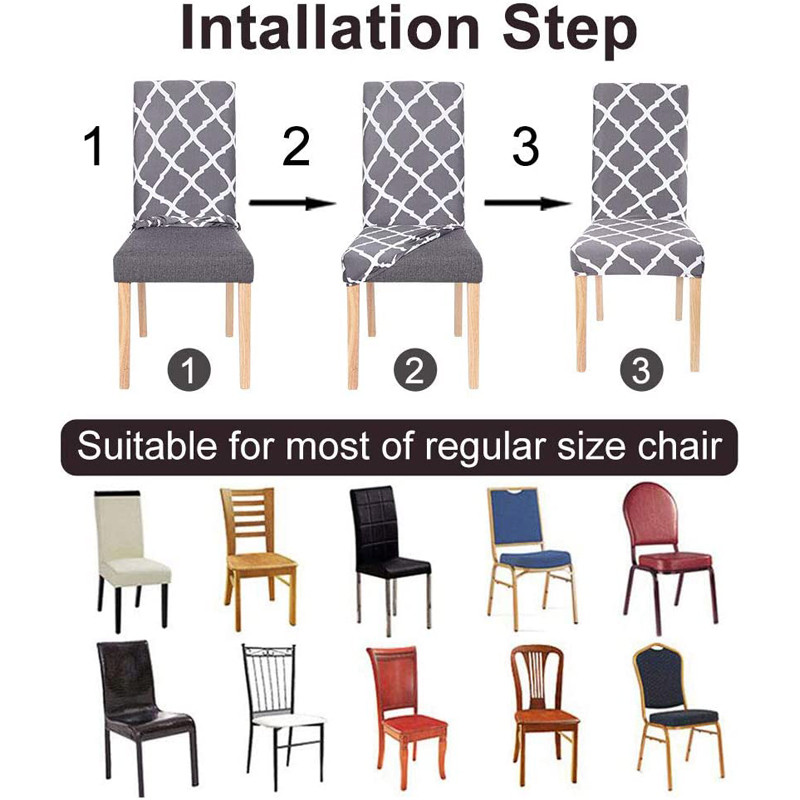 Intallation Step

1

2

3

1

2

3

Suitable for most of regular size chair