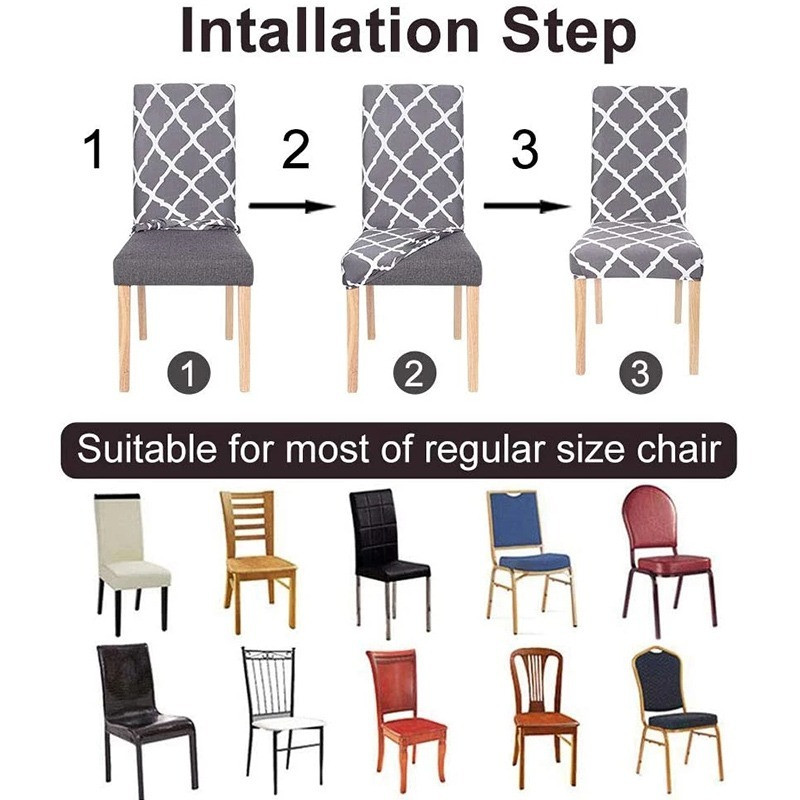 Intallation Step

1

2

3

1

2

3

Suitable for most of regular size chair