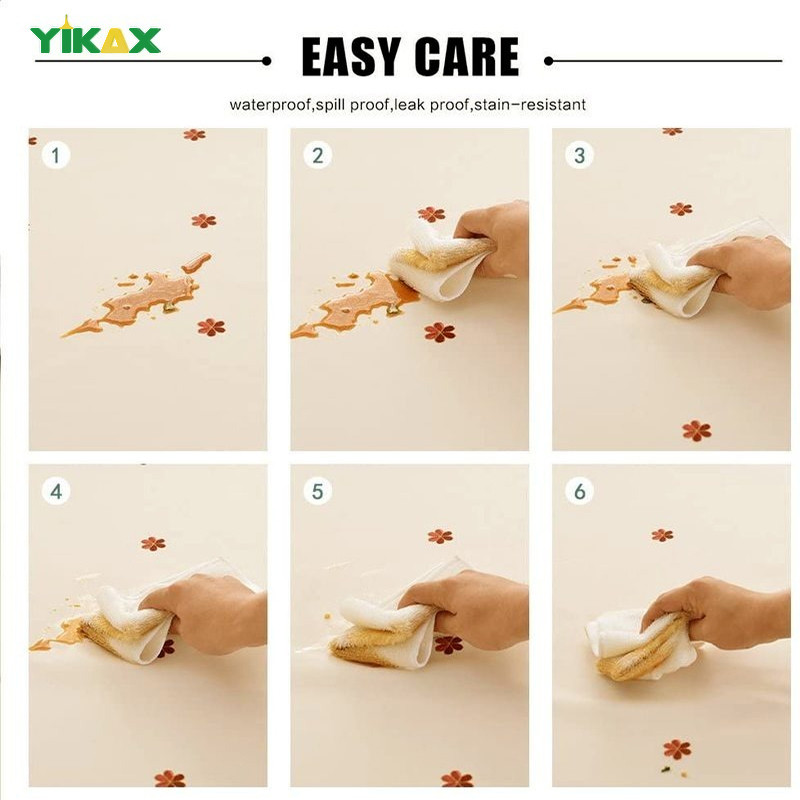 YIKAX

EASY CARE

waterproof,spill proof,leak proof,stain-resistant

1

2

3

4

5

6