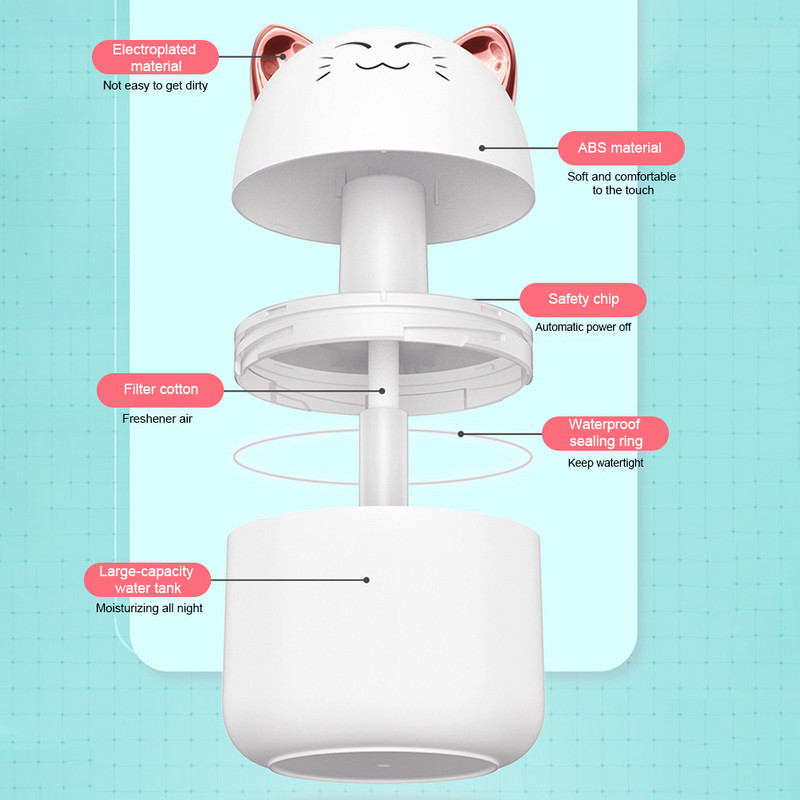 Electroplated material
Not easy to get dirty

ABS material
Soft and comfortable to the touch

Safety chip
Automatic power off

Filter cotton
Freshener air

Waterproof sealing ring
Keep watertight

Large-capacity water tank
Moisturizing all night