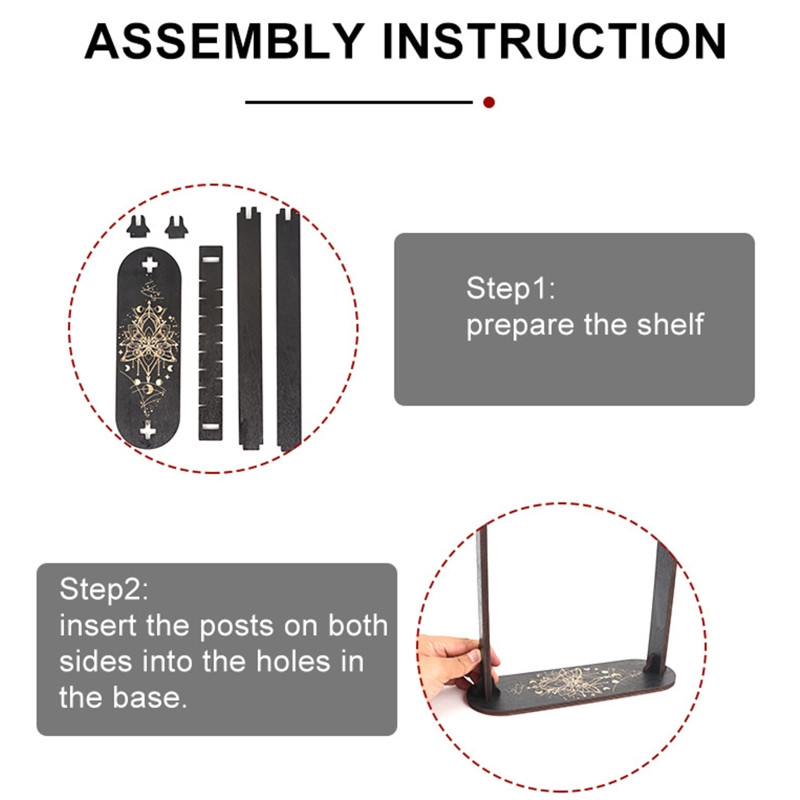 ASSEMBLY INSTRUCTION

Step1:
prepare the shelf

Step2:
insert the posts on both sides into the holes in the base.