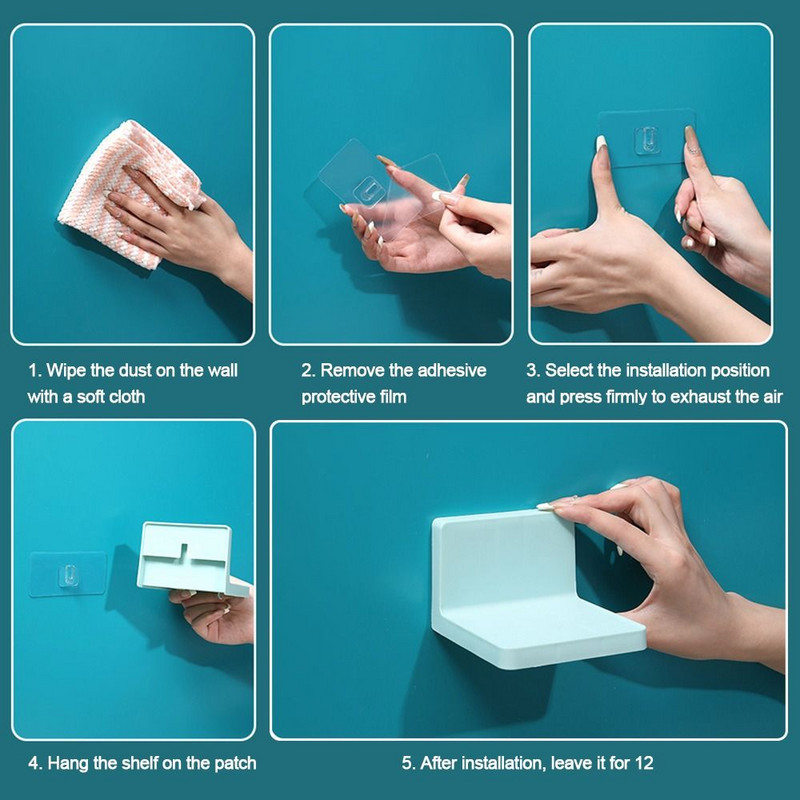 1. Wipe the dust on the wall with a soft cloth

2. Remove the adhesive protective film

3. Select the installation position and press firmly to exhaust the air

4. Hang the shelf on the patch

5. After installation, leave it for 12