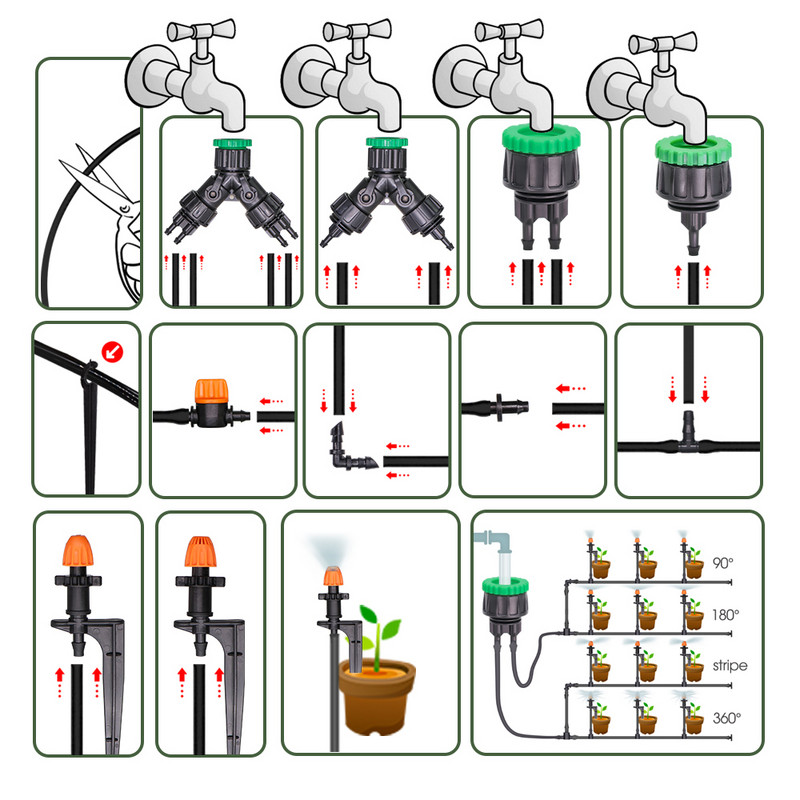 90°
180°
stripe
360°