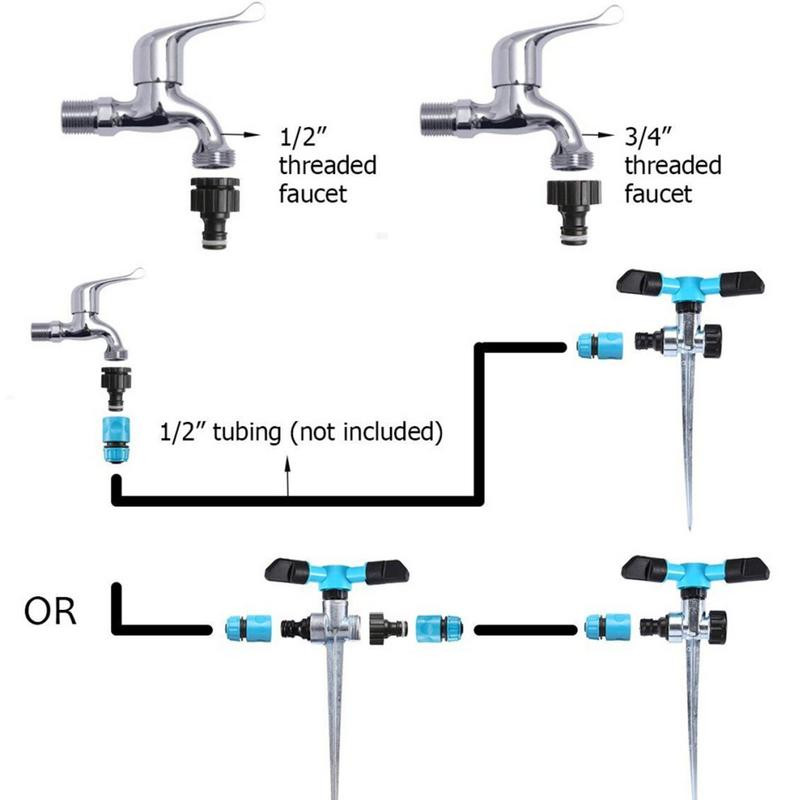 1/2″ threaded faucet

3/4″ threaded faucet

1/2″ tubing (not included)

OR