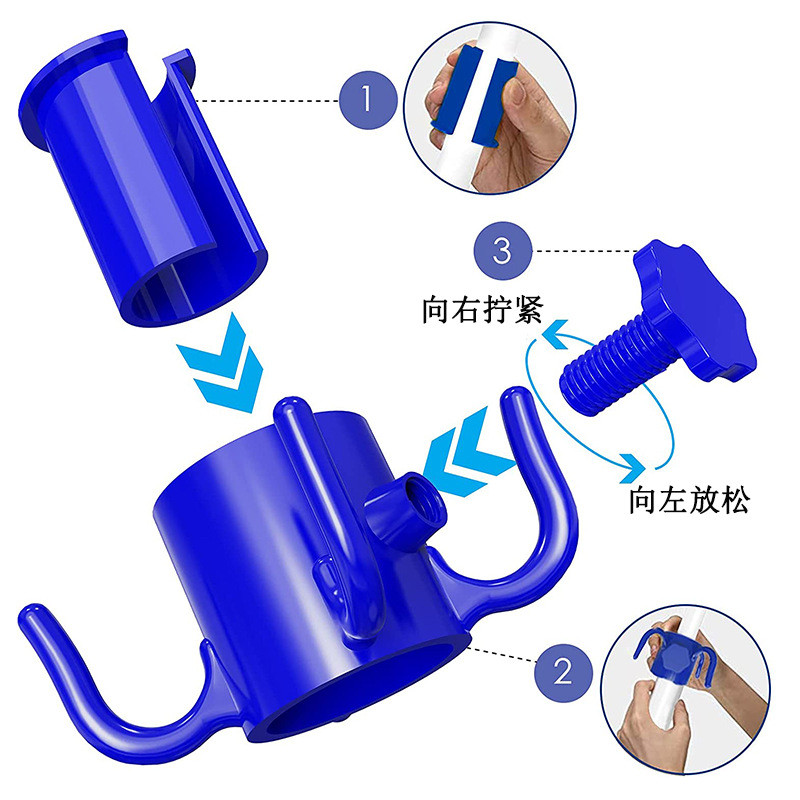 1

3

向右拧紧

向左放松

2