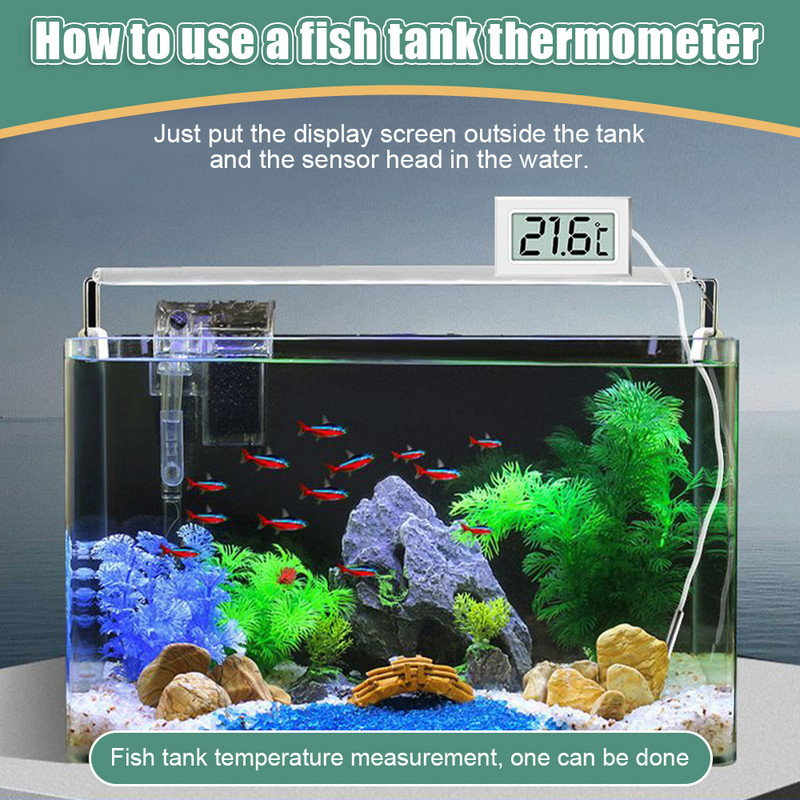 How to use a fish tank thermometer

Just put the display screen outside the tank and the sensor head in the water.

21.6℃

Fish tank temperature measurement, one can be done