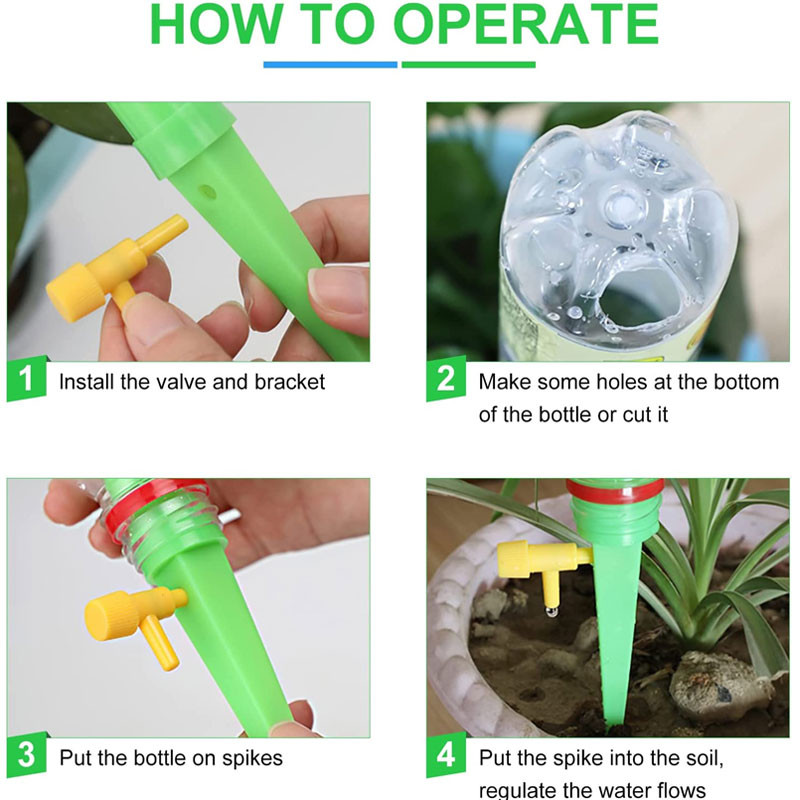 HOW TO OPERATE

1 Install the valve and bracket

2 Make some holes at the bottom of the bottle or cut it

3 Put the bottle on spikes

4 Put the spike into the soil, regulate the water flows