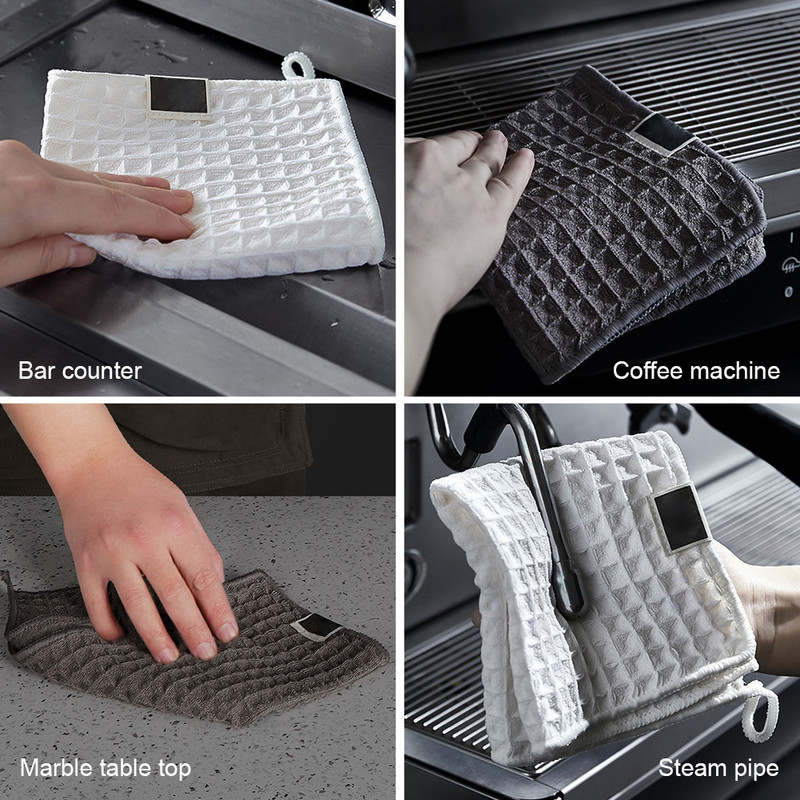 Bar counter

Coffee machine

Marble table top

Steam pipe