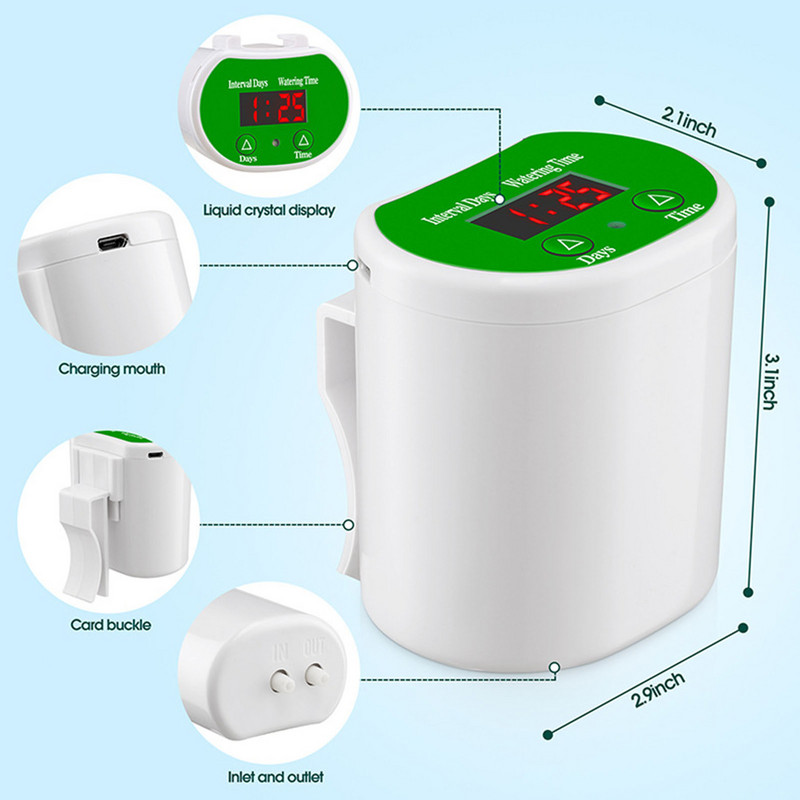 Interval Days Watering Time
1:25
Days
Time

Liquid crystal display

Charging mouth

Card buckle

IN OUT

Inlet and outlet

Interval Days Watering Time
1:25
Days
Time

2.1inch

3.1inch

2.9inch