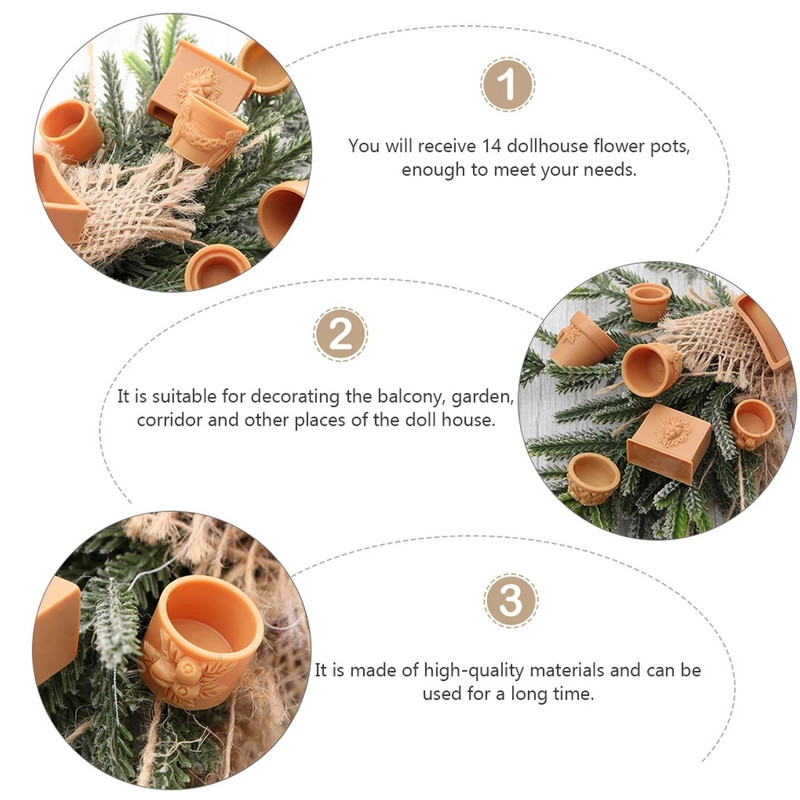 1

You will receive 14 dollhouse flower pots, enough to meet your needs.

2

It is suitable for decorating the balcony, garden, corridor and other places of the doll house.

3

It is made of high-quality materials and can be used for a long time.