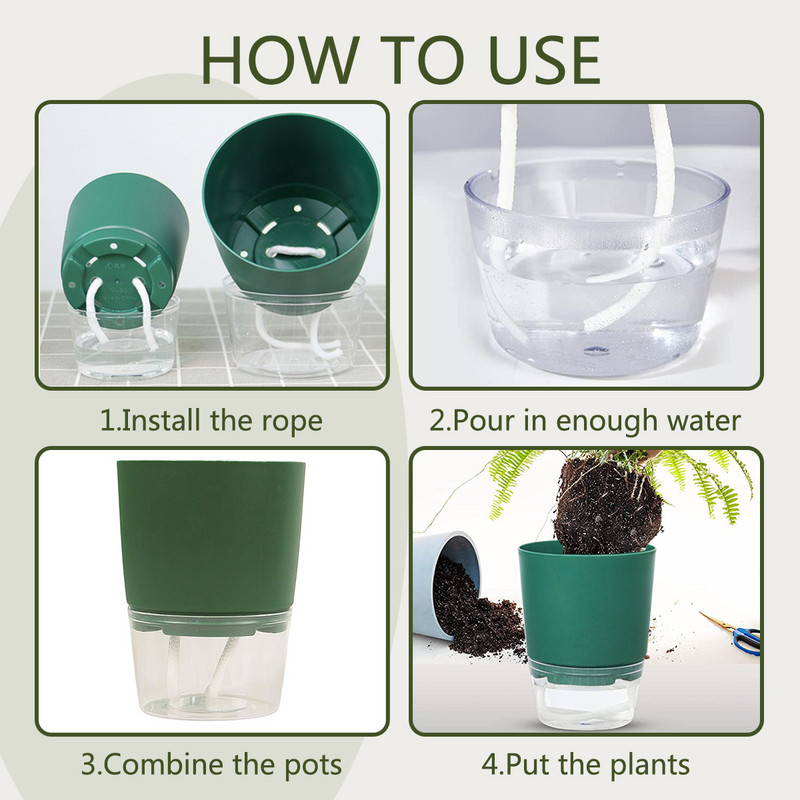 HOW TO USE

1.Install the rope

2.Pour in enough water

3.Combine the pots

4.Put the plants